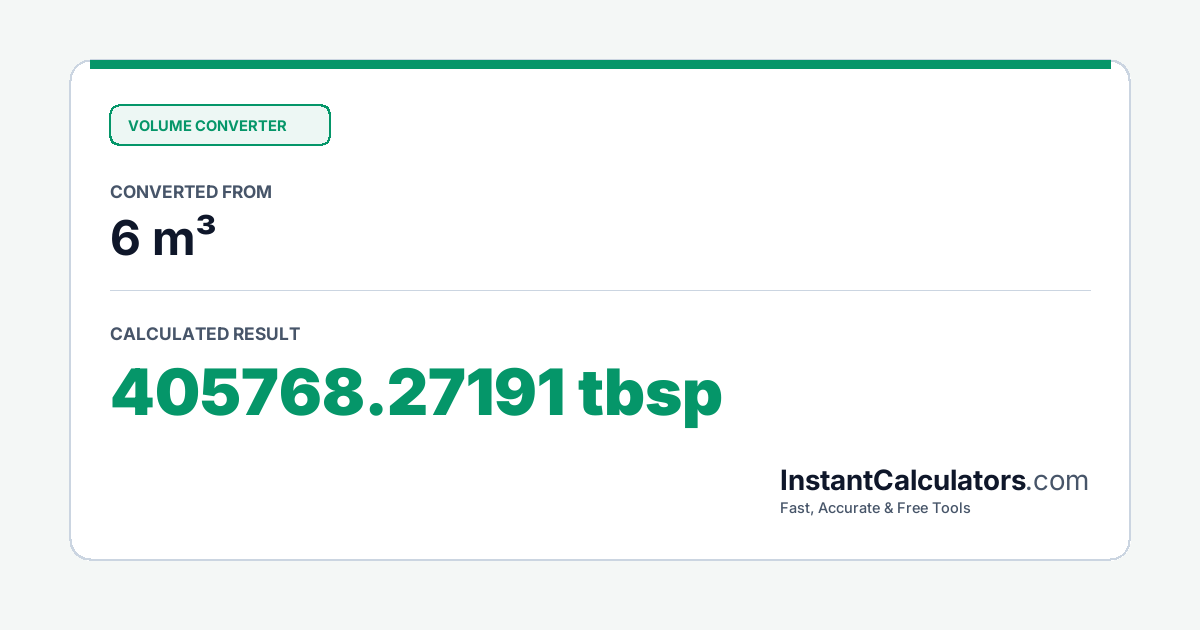 VOLUME CONVERTER

CONVERTED FROM

6 m³

CALCULATED RESULT

405768.27191 tbsp

InstantCalculators.com

Fast, Accurate & Free Tools