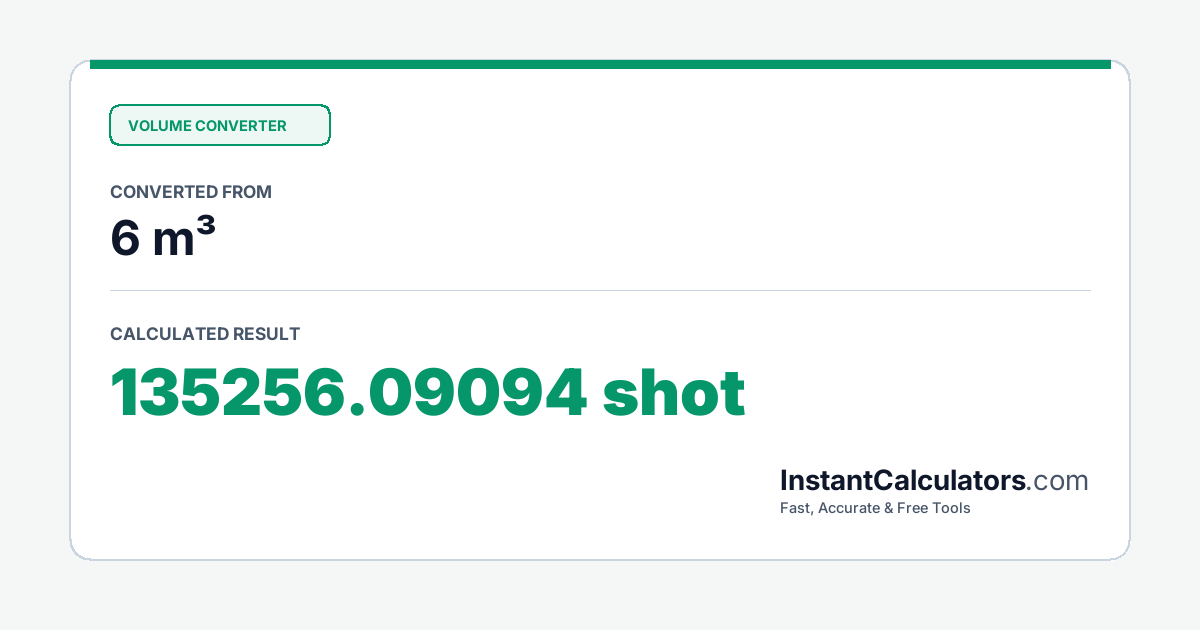 VOLUME CONVERTER

CONVERTED FROM

6 m³

CALCULATED RESULT

135256.09094 shot

InstantCalculators.com
Fast, Accurate & Free Tools