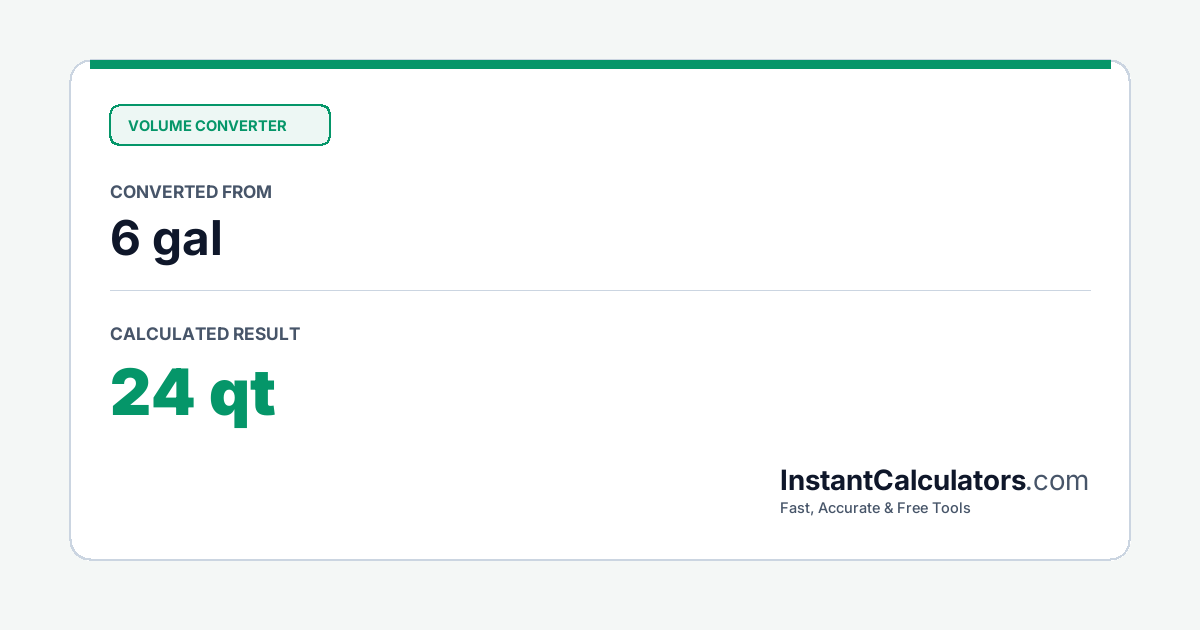 VOLUME CONVERTER

CONVERTED FROM

6 gal

CALCULATED RESULT

24 qt

InstantCalculators.com

Fast, Accurate & Free Tools