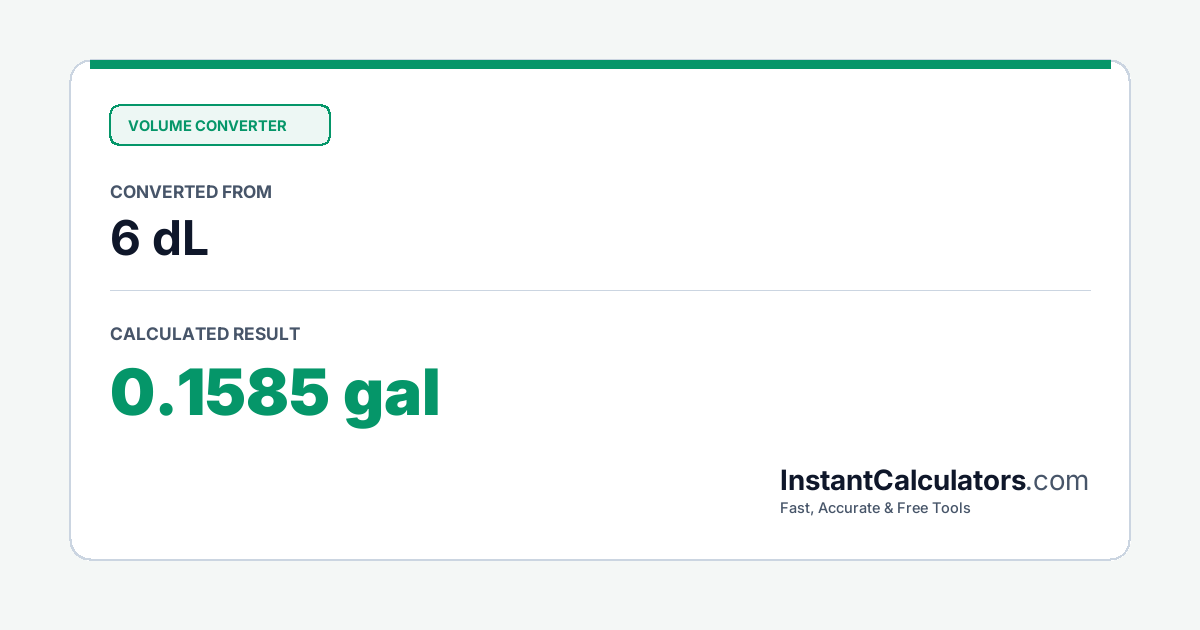 VOLUME CONVERTER

CONVERTED FROM

6 dL

CALCULATED RESULT

0.1585 gal

InstantCalculators.com

Fast, Accurate & Free Tools