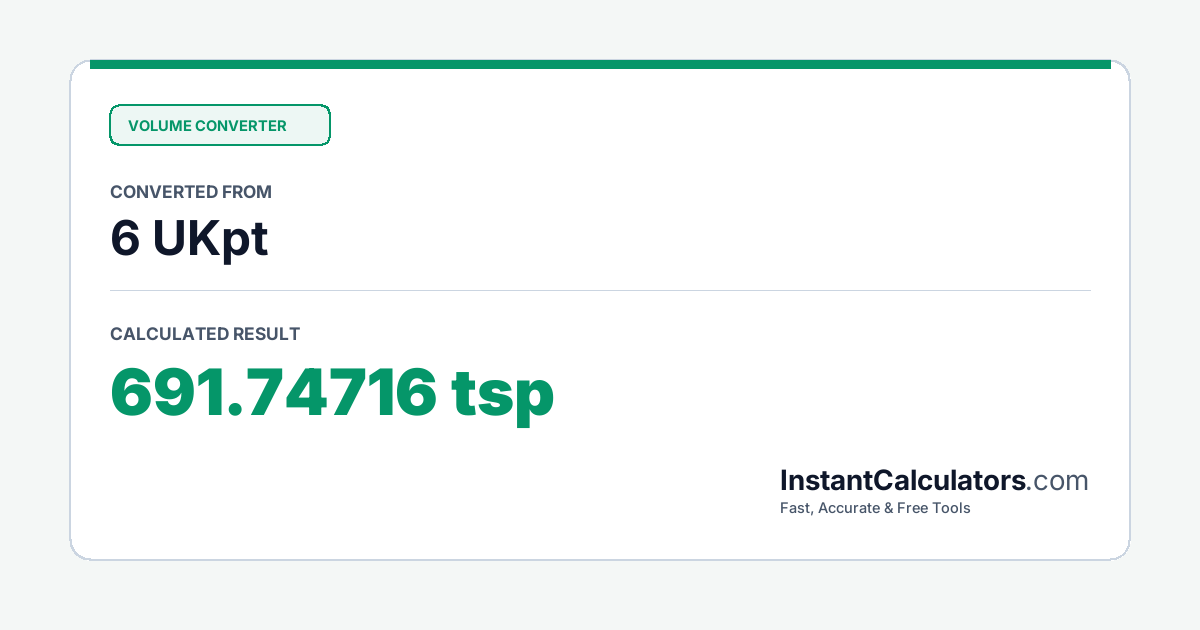 VOLUME CONVERTER

CONVERTED FROM

6 UKpt

CALCULATED RESULT

691.74716 tsp

InstantCalculators.com

Fast, Accurate & Free Tools