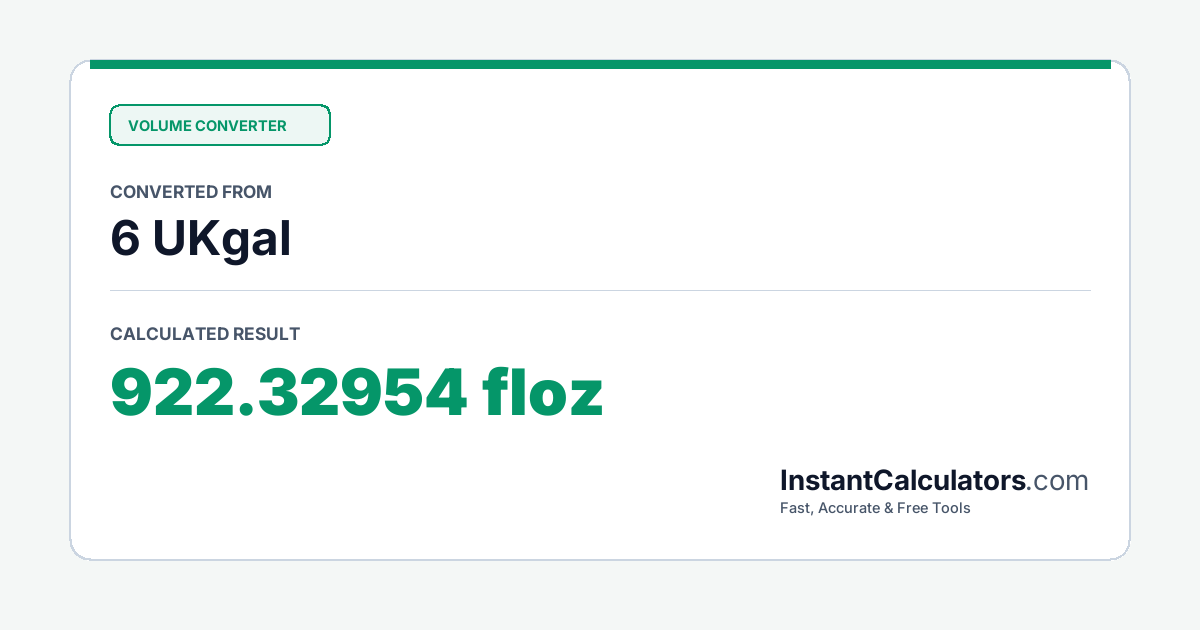 VOLUME CONVERTER

CONVERTED FROM

6 UKgal

CALCULATED RESULT

922.32954 floz

InstantCalculators.com

Fast, Accurate & Free Tools