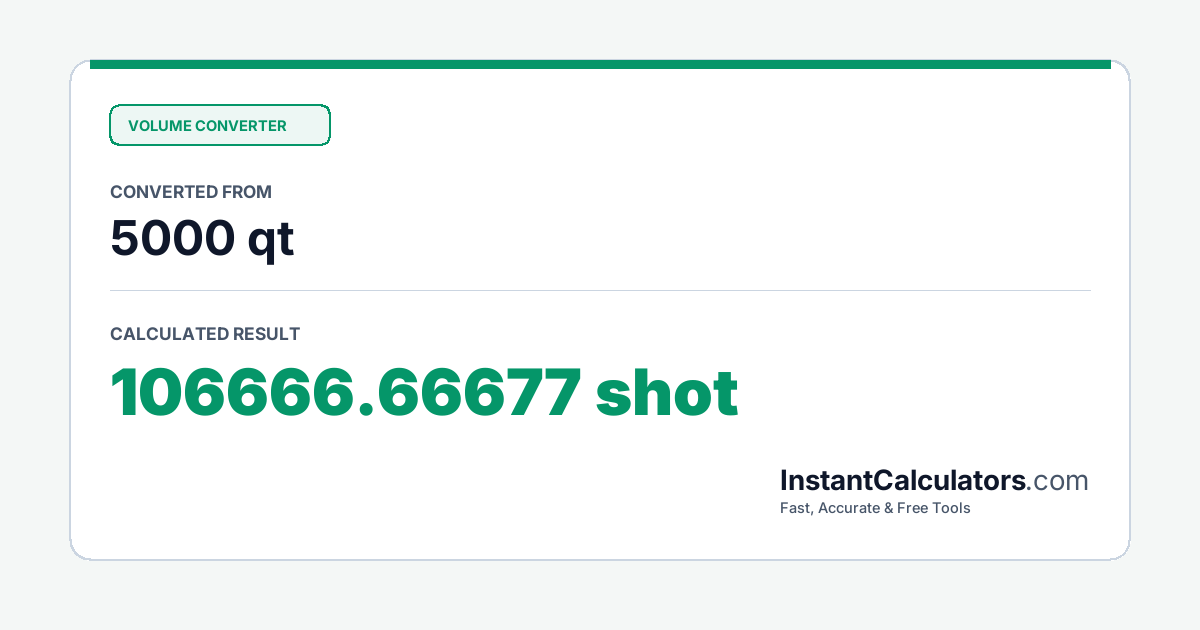 VOLUME CONVERTER

CONVERTED FROM

5000 qt

CALCULATED RESULT

106666.66677 shot

InstantCalculators.com

Fast, Accurate & Free Tools