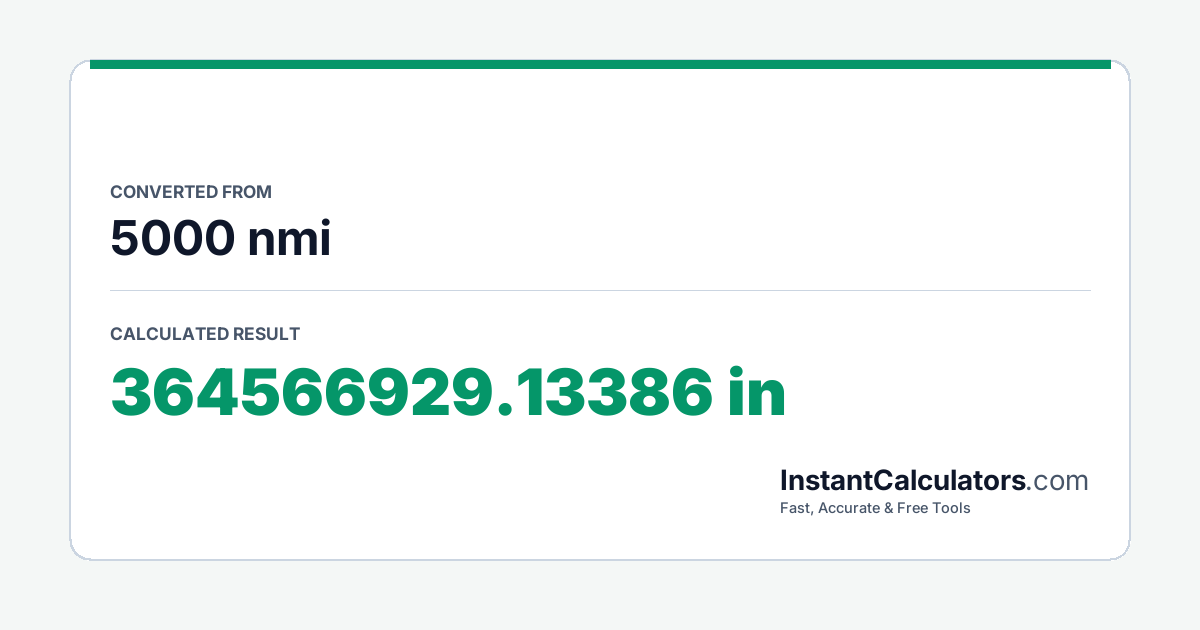 CONVERTED FROM
5000 nmi

CALCULATED RESULT
364566929.13386 in

InstantCalculators.com
Fast, Accurate & Free Tools