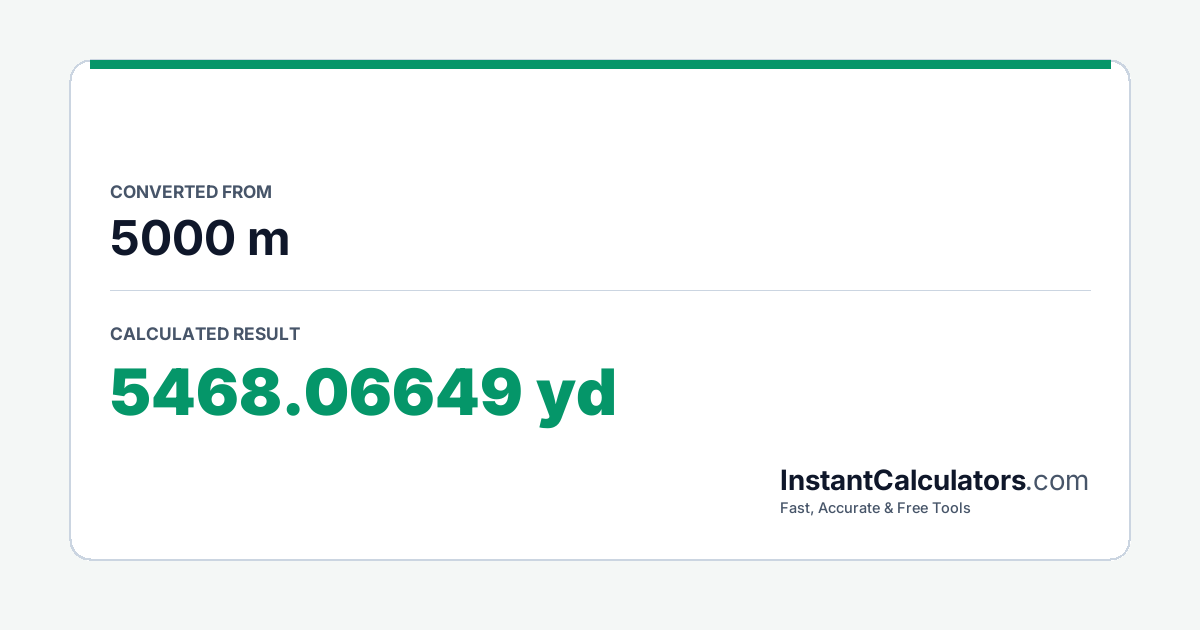 CONVERTED FROM
5000 m

CALCULATED RESULT
5468.06649 yd

InstantCalculators.com
Fast, Accurate & Free Tools