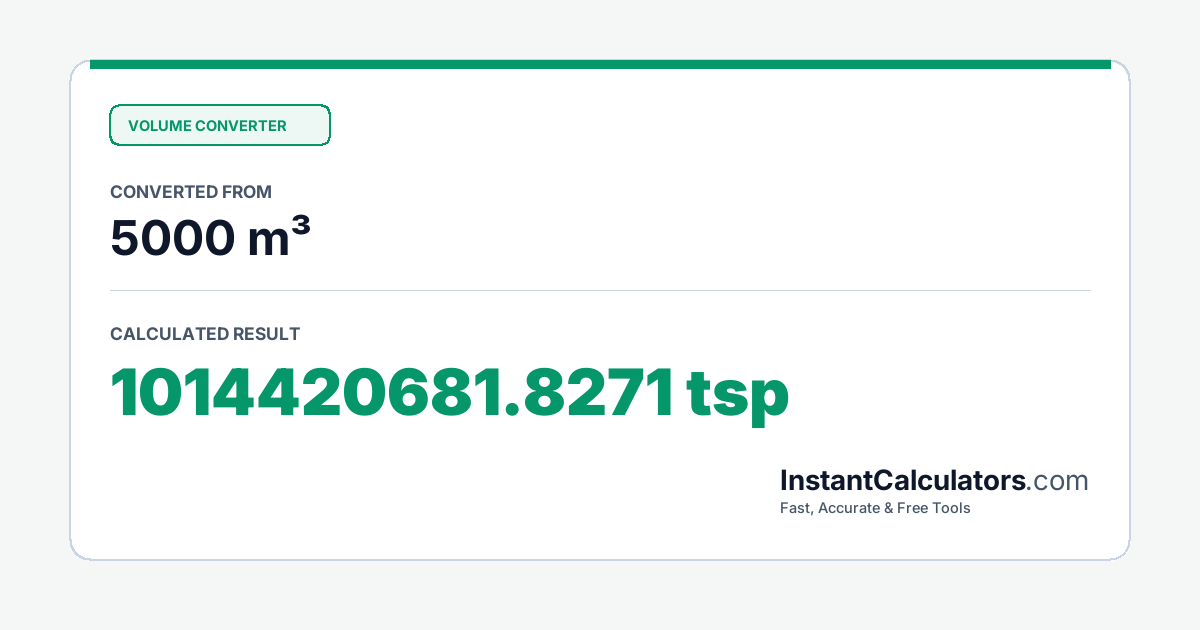 VOLUME CONVERTER

CONVERTED FROM

5000 m³

CALCULATED RESULT

1014420681.8271 tsp

InstantCalculators.com
Fast, Accurate & Free Tools