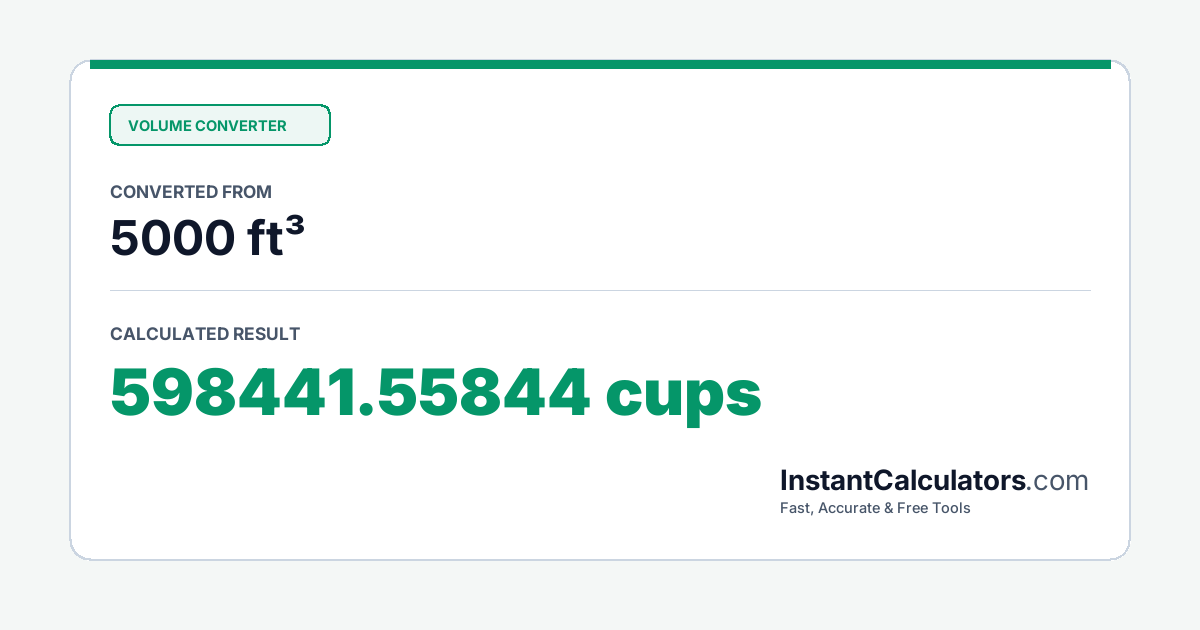 VOLUME CONVERTER

CONVERTED FROM

5000 ft³

CALCULATED RESULT

598441.55844 cups

InstantCalculators.com
Fast, Accurate & Free Tools