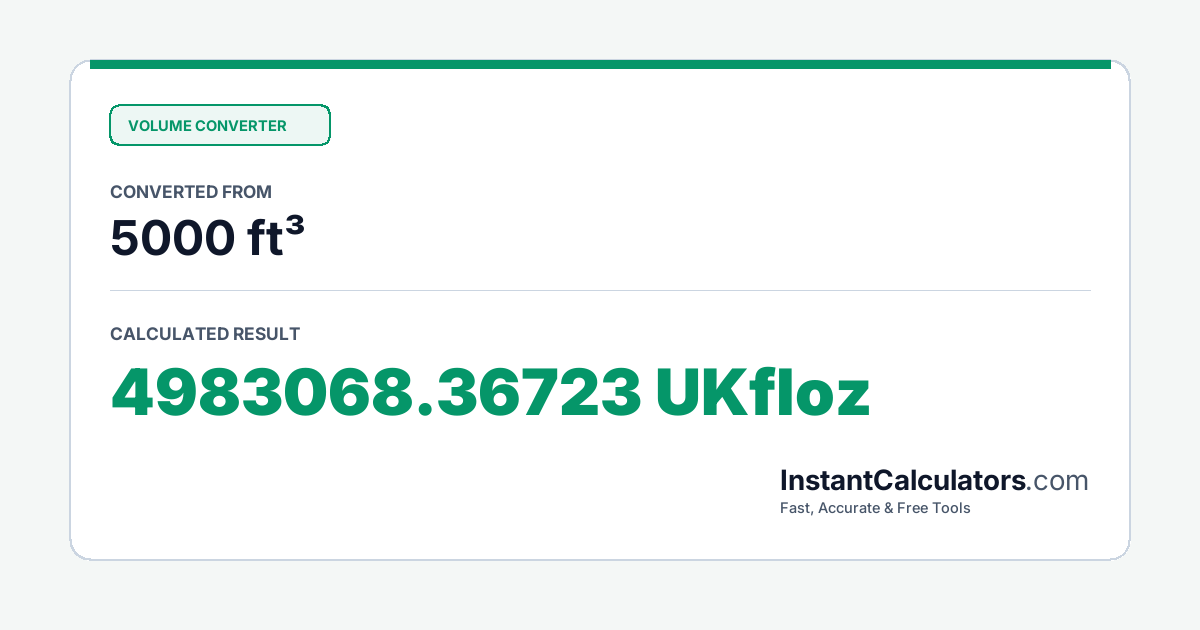 VOLUME CONVERTER

CONVERTED FROM

5000 ft³

CALCULATED RESULT

4983068.36723 UKfloz

InstantCalculators.com

Fast, Accurate & Free Tools