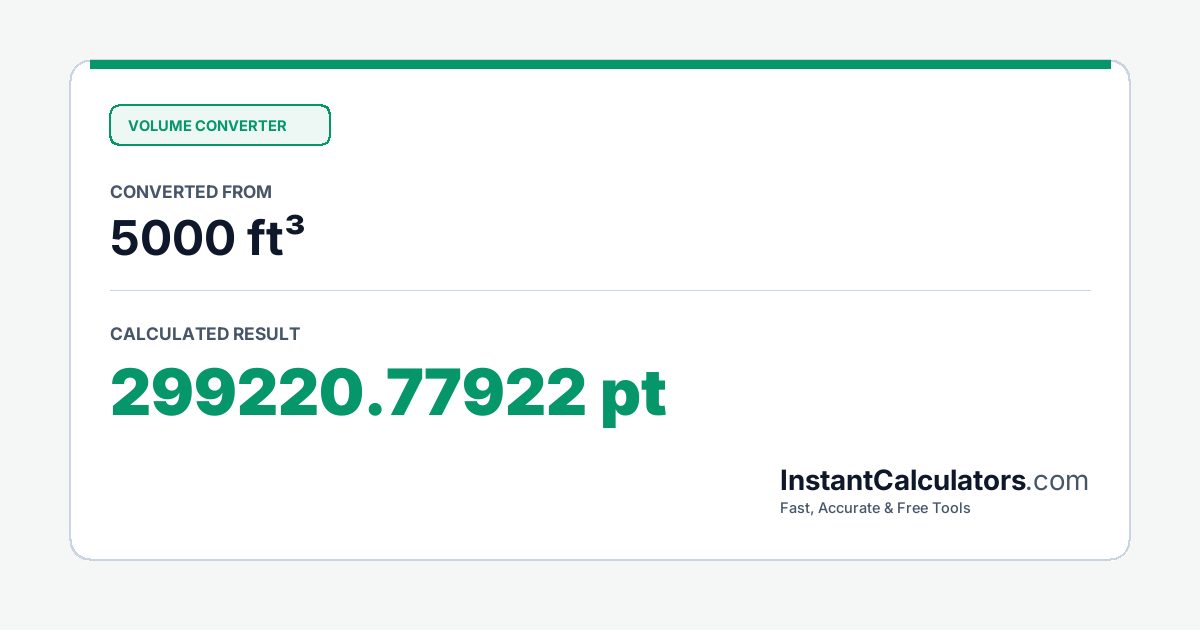 VOLUME CONVERTER

CONVERTED FROM

5000 ft³

CALCULATED RESULT

299220.77922 pt

InstantCalculators.com

Fast, Accurate & Free Tools