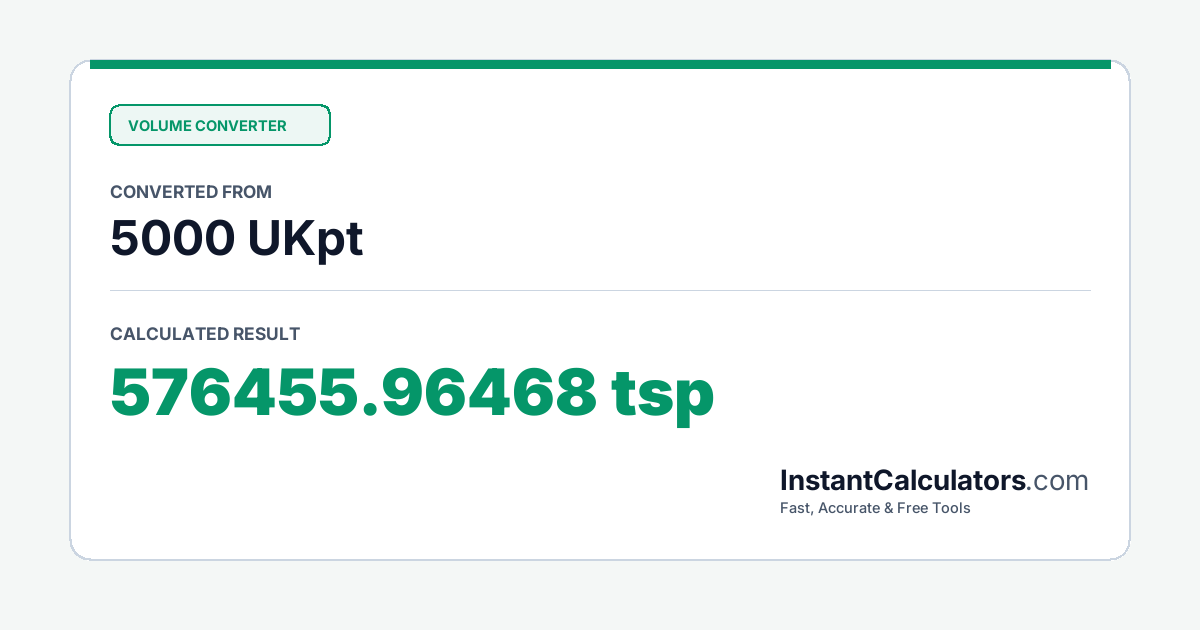 VOLUME CONVERTER

CONVERTED FROM

5000 UKpt

CALCULATED RESULT

576455.96468 tsp

InstantCalculators.com

Fast, Accurate & Free Tools