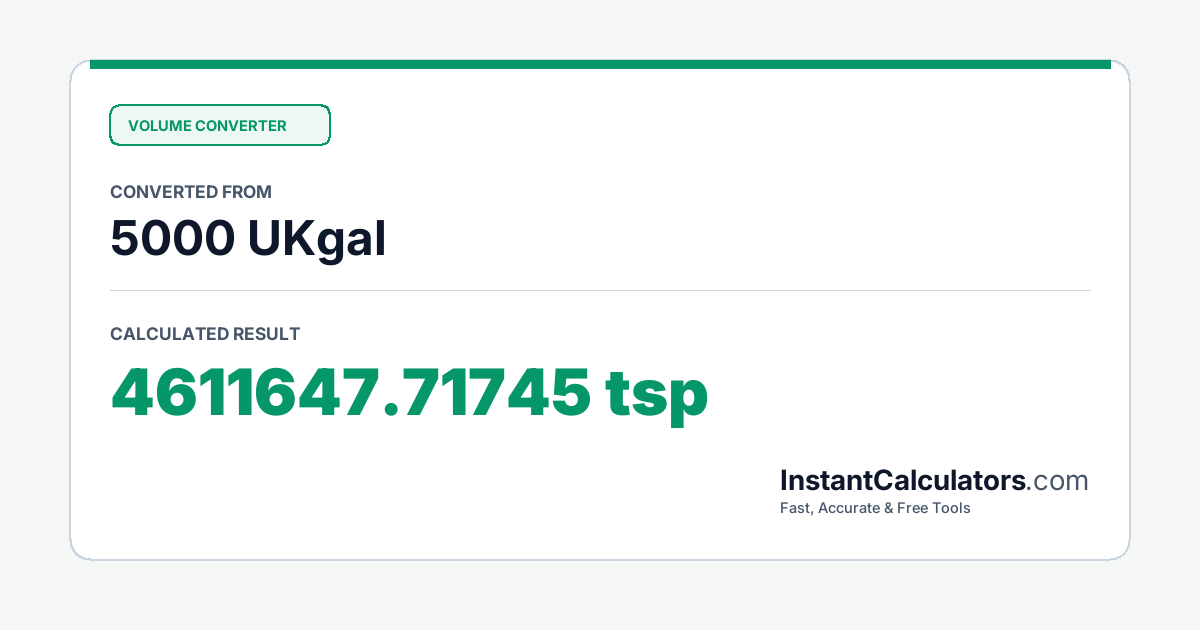 VOLUME CONVERTER

CONVERTED FROM

5000 UKgal

CALCULATED RESULT

4611647.71745 tsp

InstantCalculators.com

Fast, Accurate & Free Tools