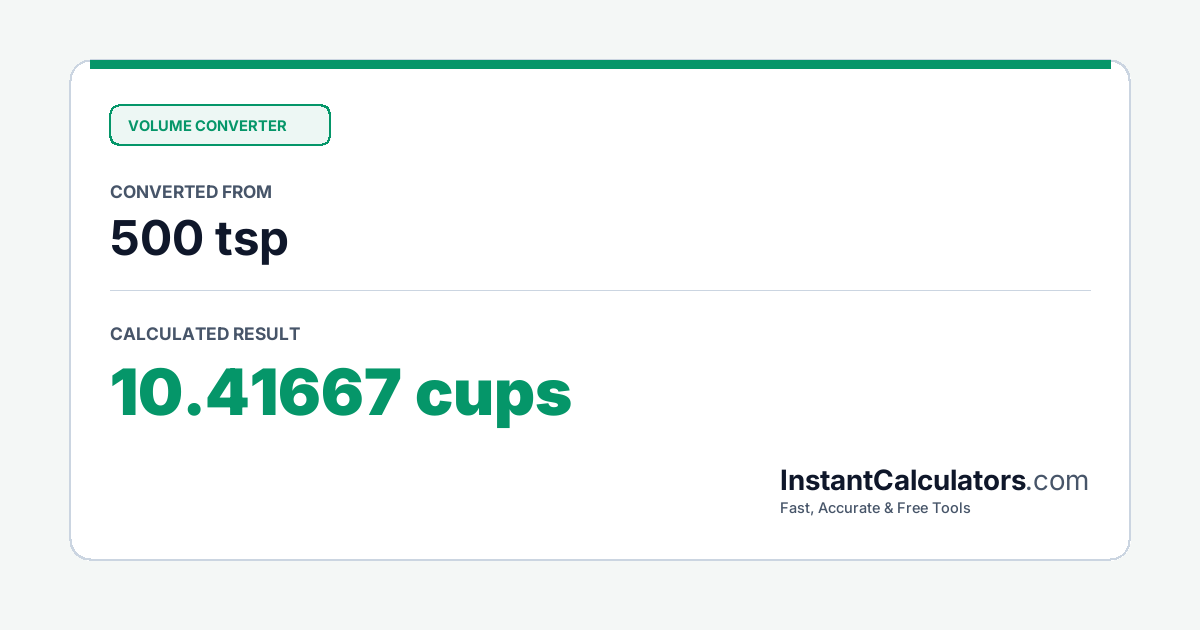 VOLUME CONVERTER

CONVERTED FROM

500 tsp

CALCULATED RESULT

10.41667 cups

InstantCalculators.com

Fast, Accurate & Free Tools