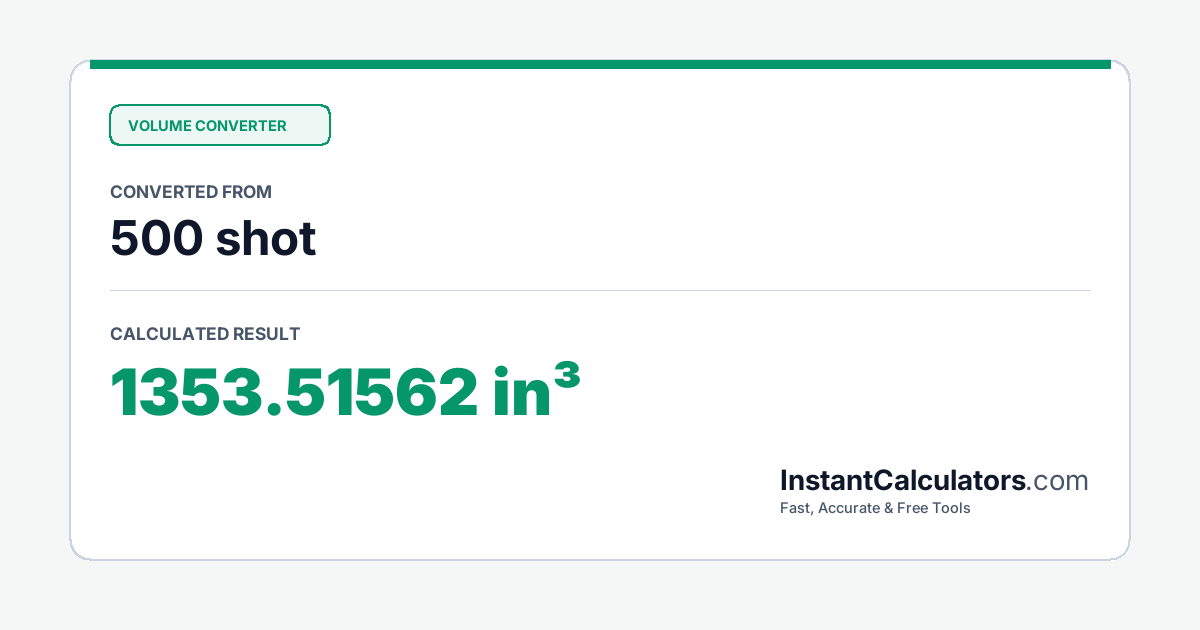 VOLUME CONVERTER

CONVERTED FROM

500 shot

CALCULATED RESULT

1353.51562 in³

InstantCalculators.com

Fast, Accurate & Free Tools