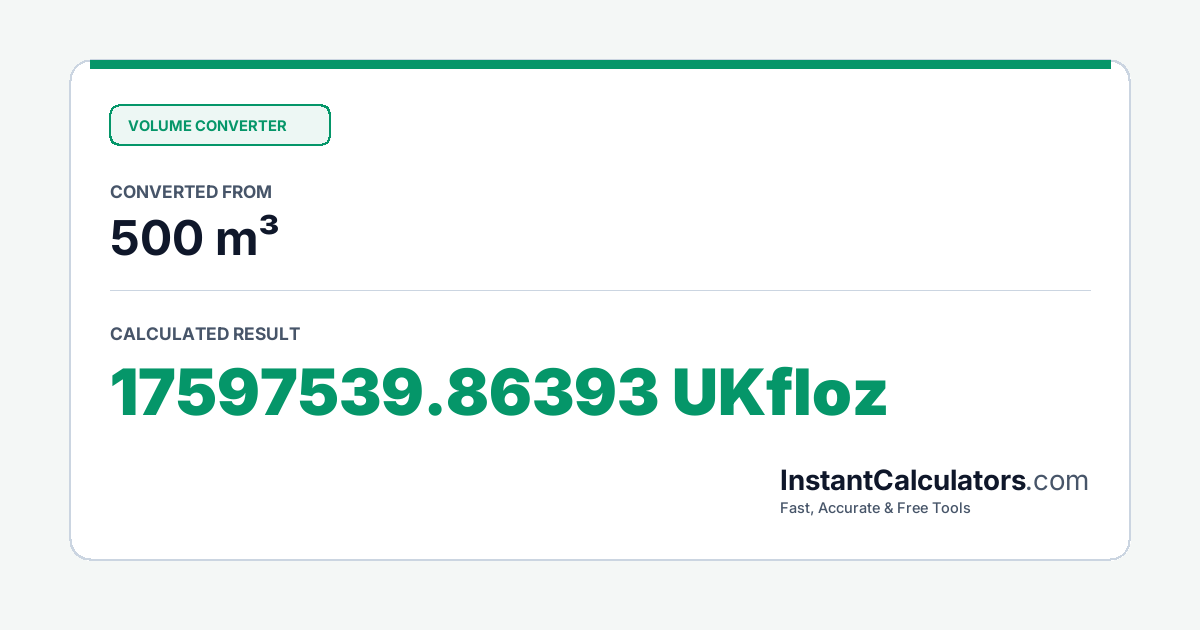 VOLUME CONVERTER

CONVERTED FROM

500 m³

CALCULATED RESULT

17597539.86393 UKfloz

InstantCalculators.com

Fast, Accurate & Free Tools