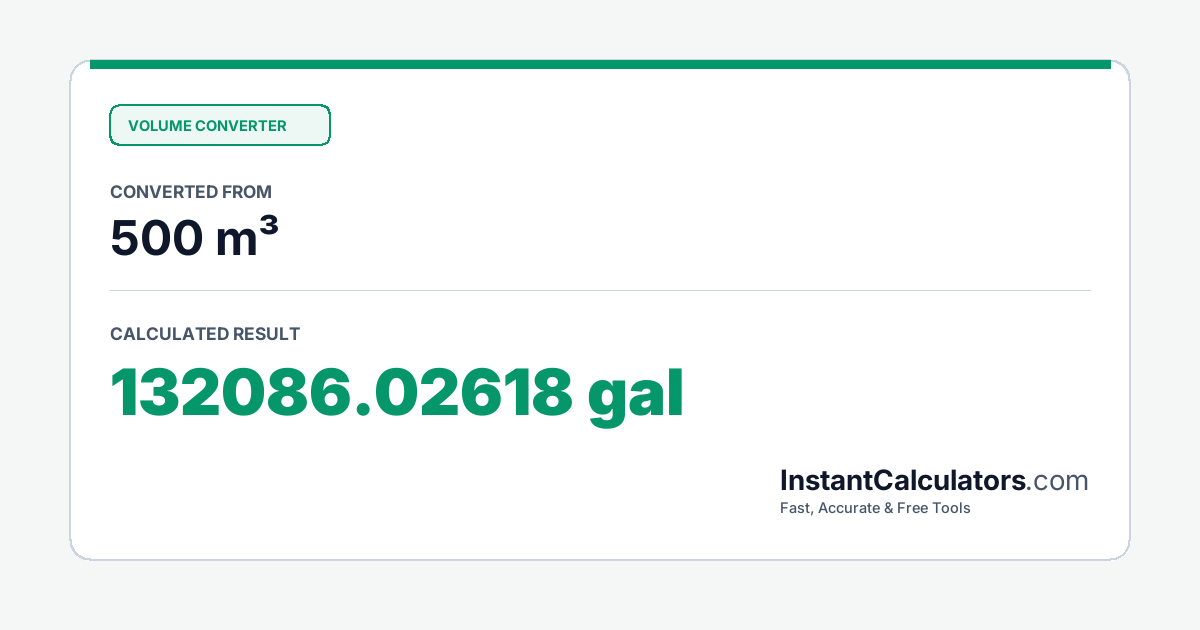 VOLUME CONVERTER

CONVERTED FROM

500 m³

CALCULATED RESULT

132086.02618 gal

InstantCalculators.com

Fast, Accurate & Free Tools