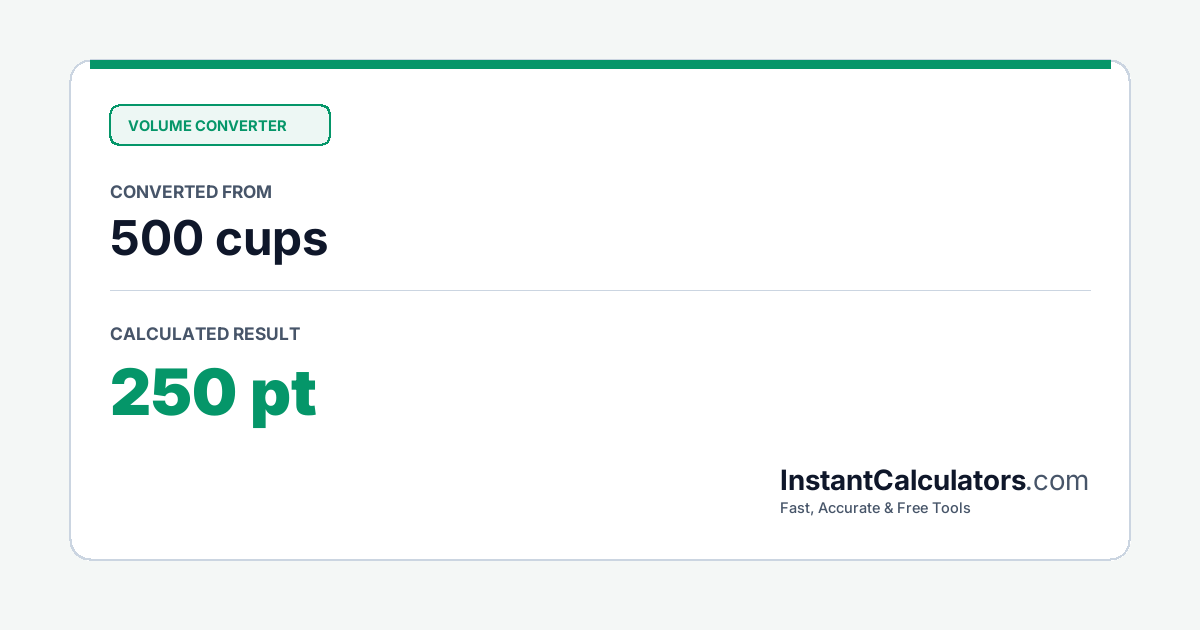 VOLUME CONVERTER

CONVERTED FROM

500 cups

CALCULATED RESULT

250 pt

InstantCalculators.com

Fast, Accurate & Free Tools