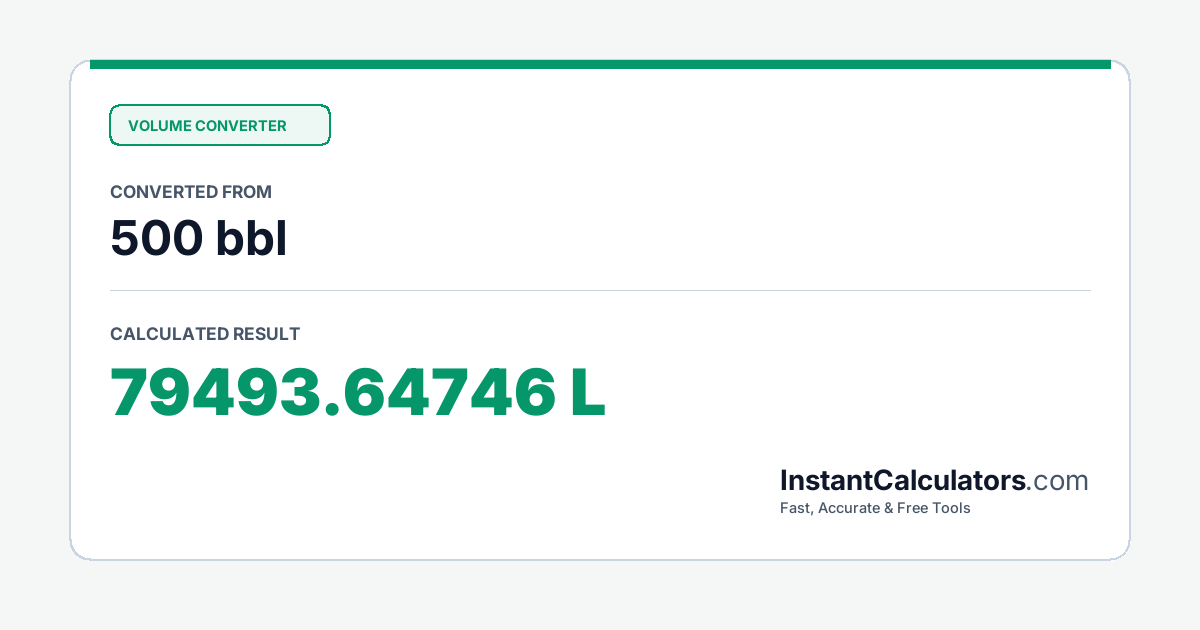 VOLUME CONVERTER

CONVERTED FROM

500 bbl

CALCULATED RESULT

79493.64746 L

InstantCalculators.com
Fast, Accurate & Free Tools