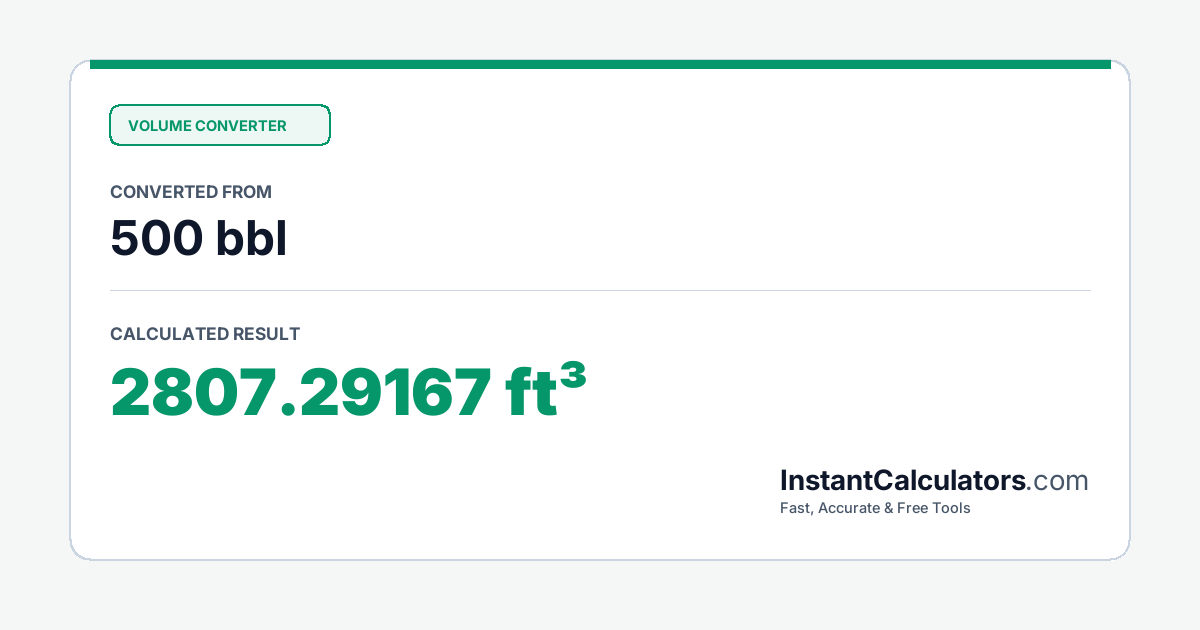 VOLUME CONVERTER

CONVERTED FROM

500 bbl

CALCULATED RESULT

2807.29167 ft³

InstantCalculators.com

Fast, Accurate & Free Tools