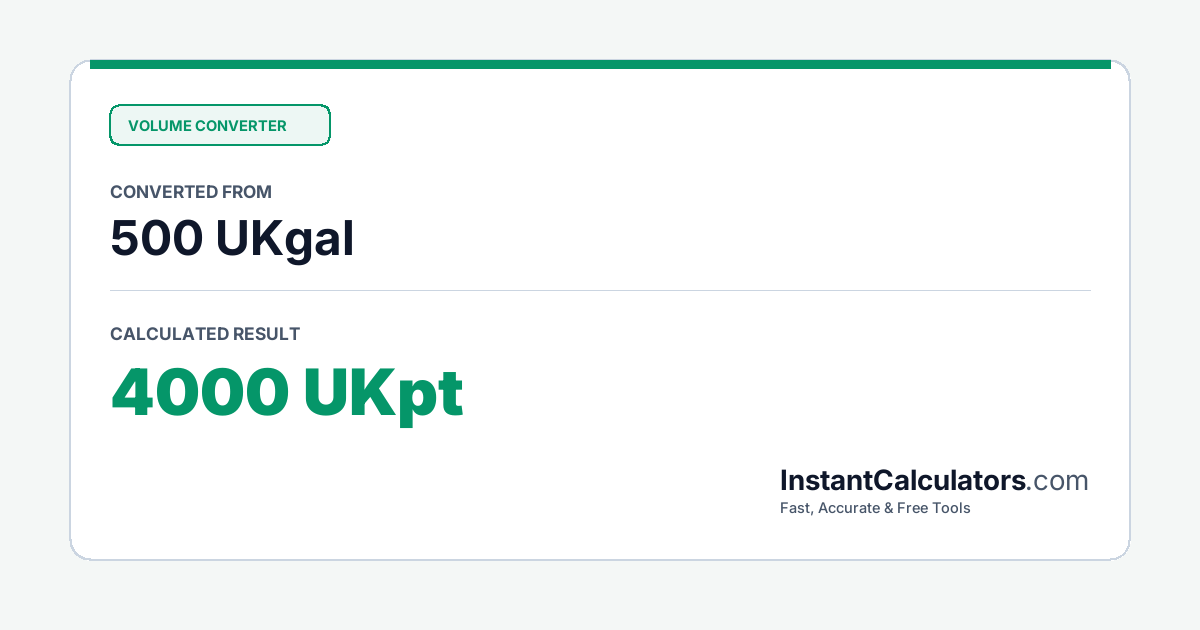 VOLUME CONVERTER

CONVERTED FROM

500 UKgal

CALCULATED RESULT

4000 UKpt

InstantCalculators.com

Fast, Accurate & Free Tools