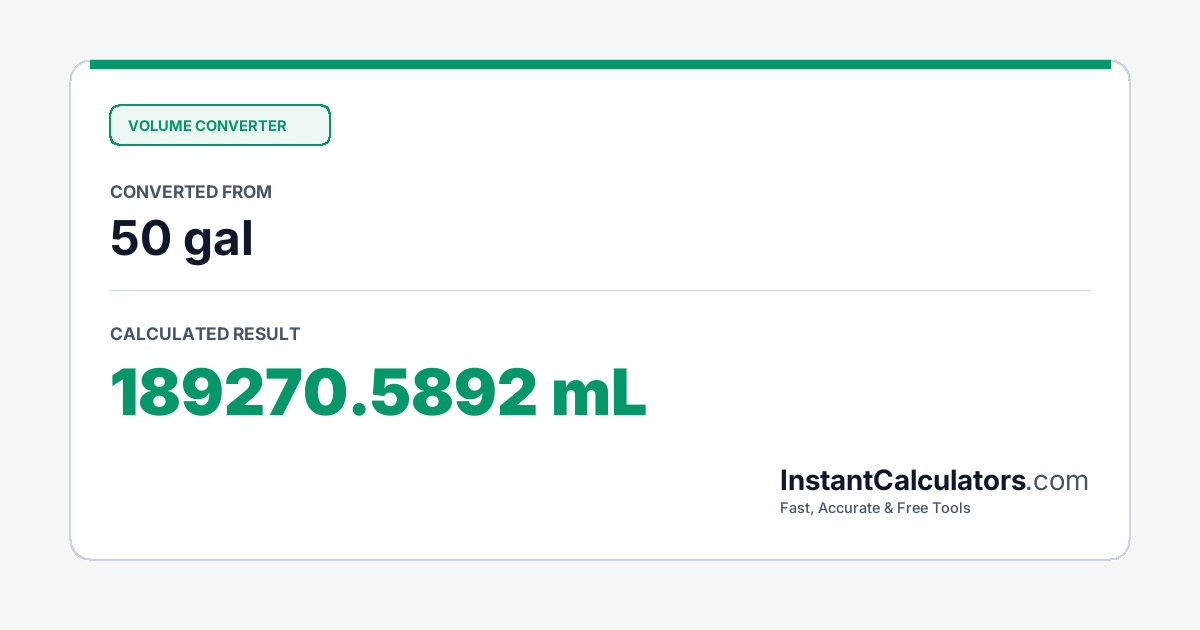 VOLUME CONVERTER

CONVERTED FROM

50 gal

CALCULATED RESULT

189270.5892 mL

InstantCalculators.com

Fast, Accurate & Free Tools