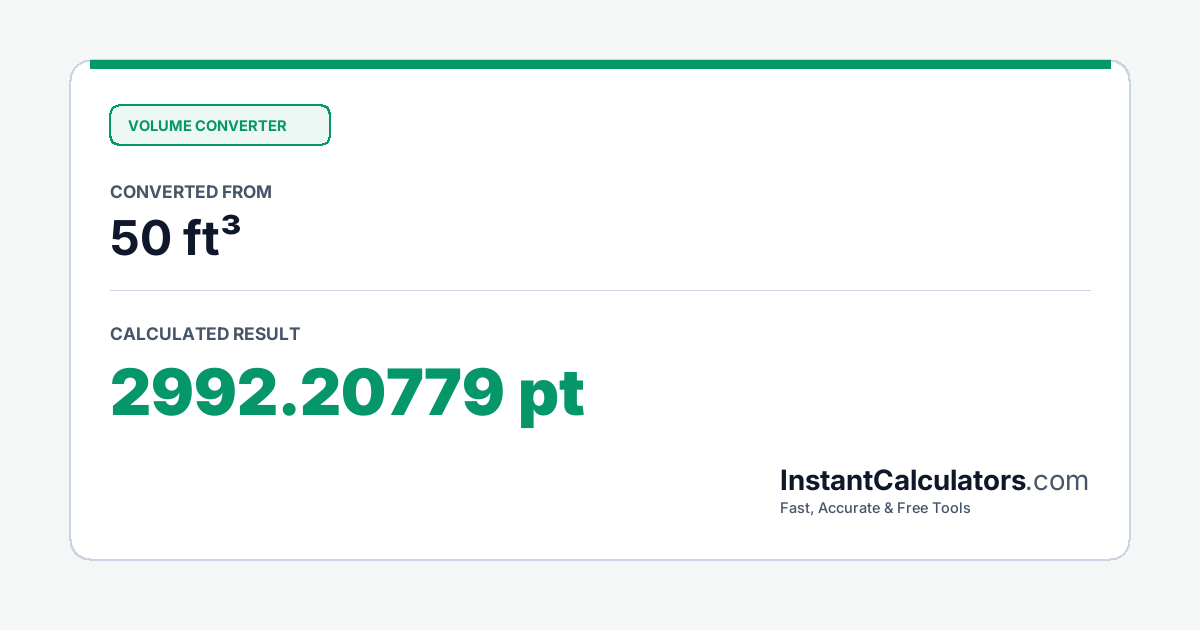 VOLUME CONVERTER

CONVERTED FROM

50 ft³

CALCULATED RESULT

2992.20779 pt

InstantCalculators.com

Fast, Accurate & Free Tools