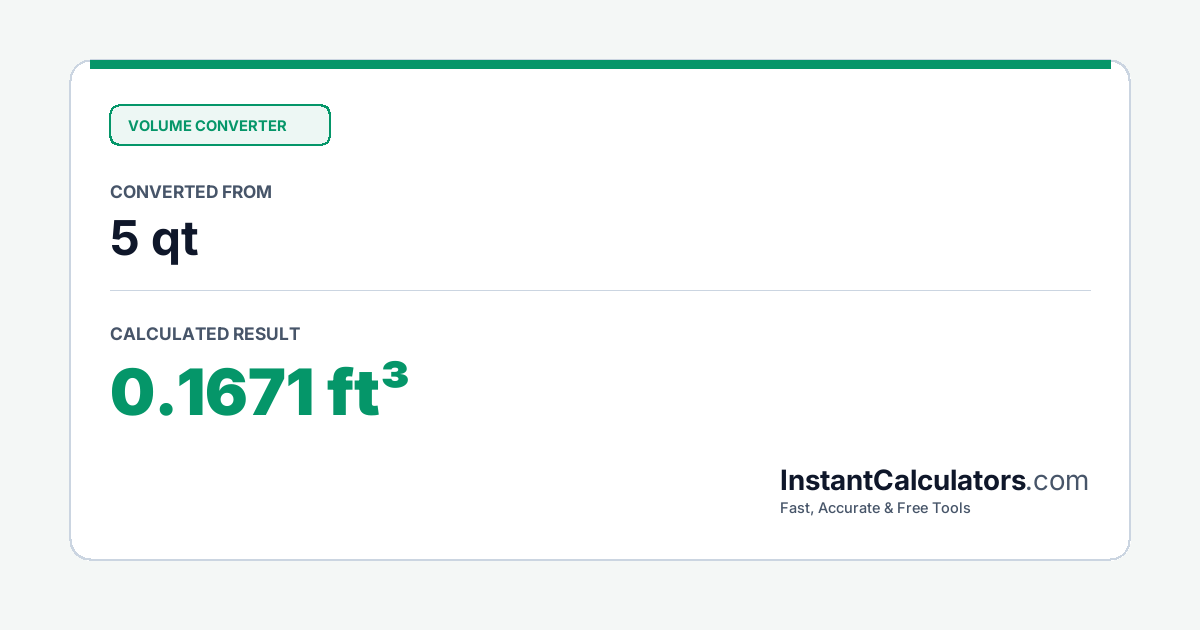 VOLUME CONVERTER

CONVERTED FROM

5 qt

CALCULATED RESULT

0.1671 ft³

InstantCalculators.com

Fast, Accurate & Free Tools