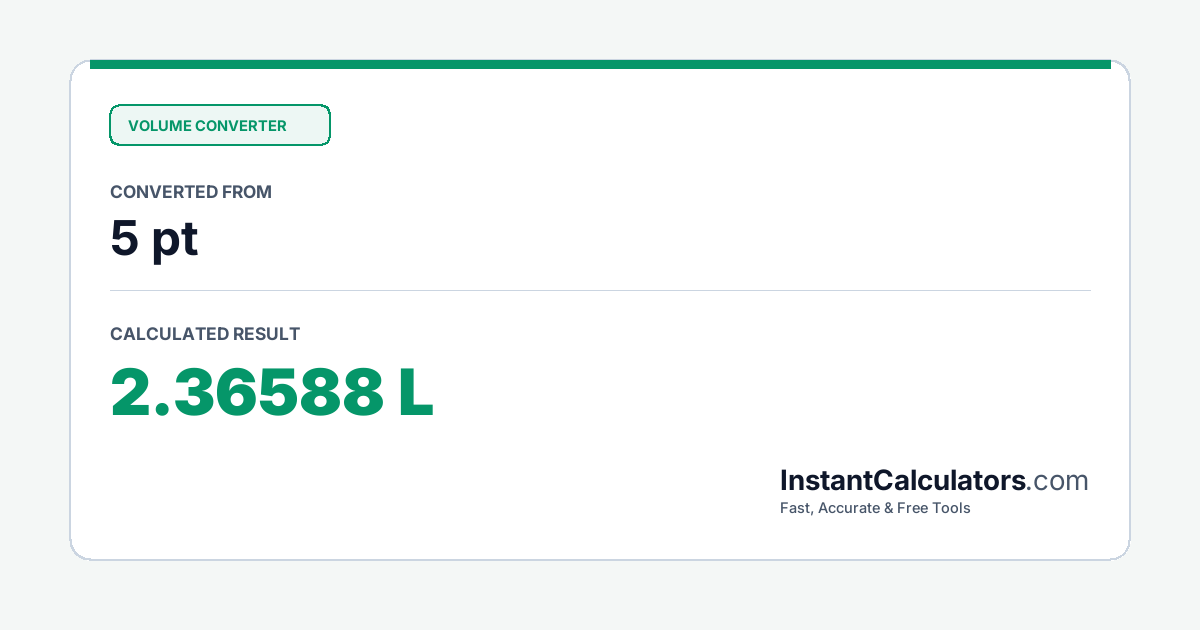 VOLUME CONVERTER

CONVERTED FROM

5 pt

CALCULATED RESULT

2.36588 L

InstantCalculators.com

Fast, Accurate & Free Tools