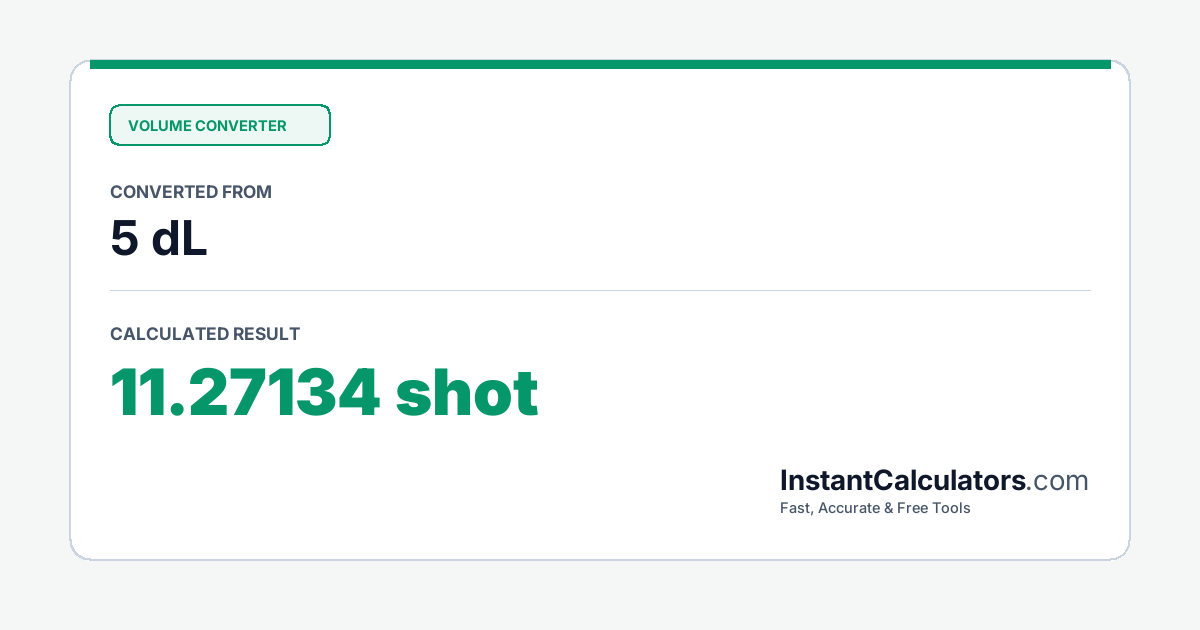 VOLUME CONVERTER

CONVERTED FROM

5 dL

CALCULATED RESULT

11.27134 shot

InstantCalculators.com
Fast, Accurate & Free Tools