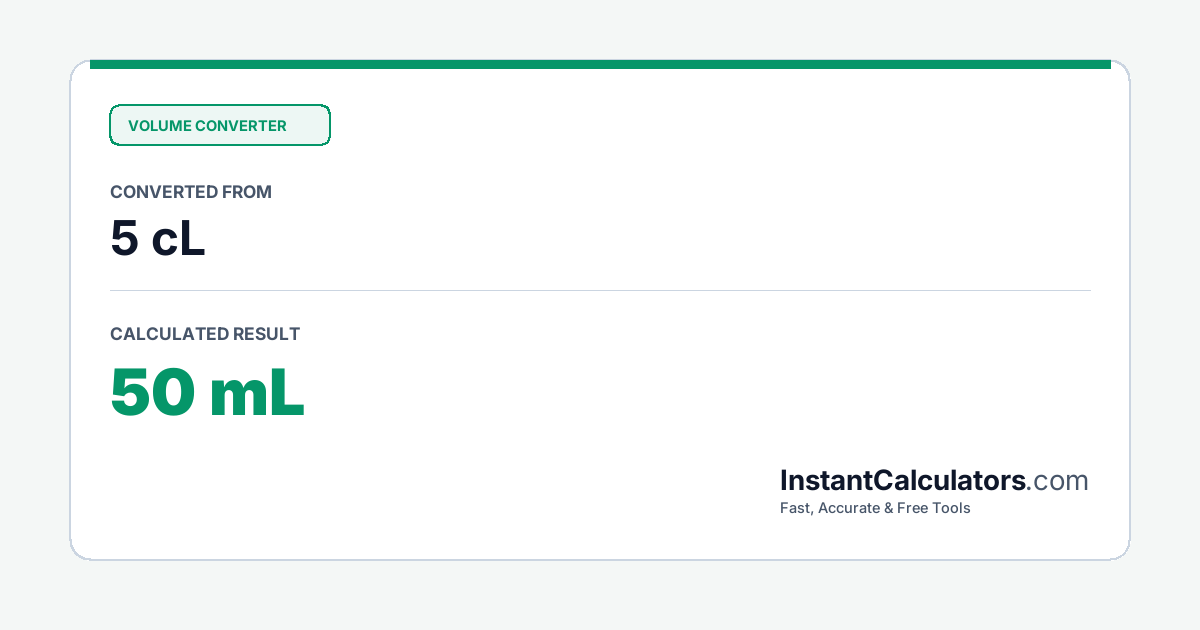 VOLUME CONVERTER

CONVERTED FROM

5 cL

CALCULATED RESULT

50 mL

InstantCalculators.com

Fast, Accurate & Free Tools