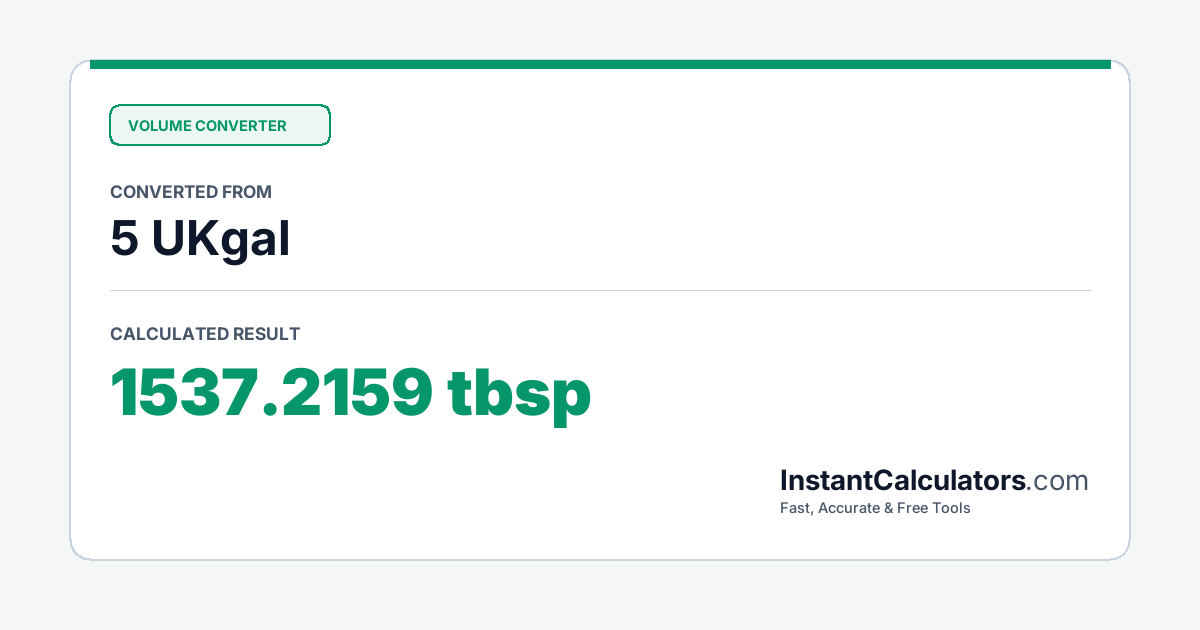 VOLUME CONVERTER

CONVERTED FROM

5 UKgal

CALCULATED RESULT

1537.2159 tbsp

InstantCalculators.com

Fast, Accurate & Free Tools