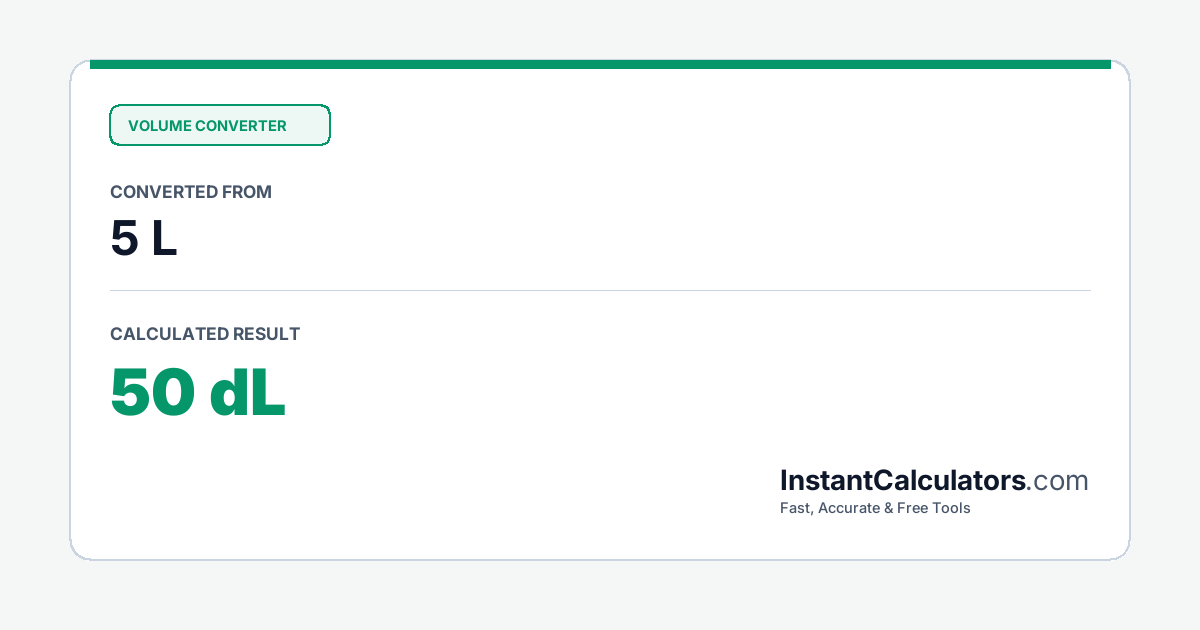 VOLUME CONVERTER

CONVERTED FROM

5 L

CALCULATED RESULT

50 dL

InstantCalculators.com

Fast, Accurate & Free Tools