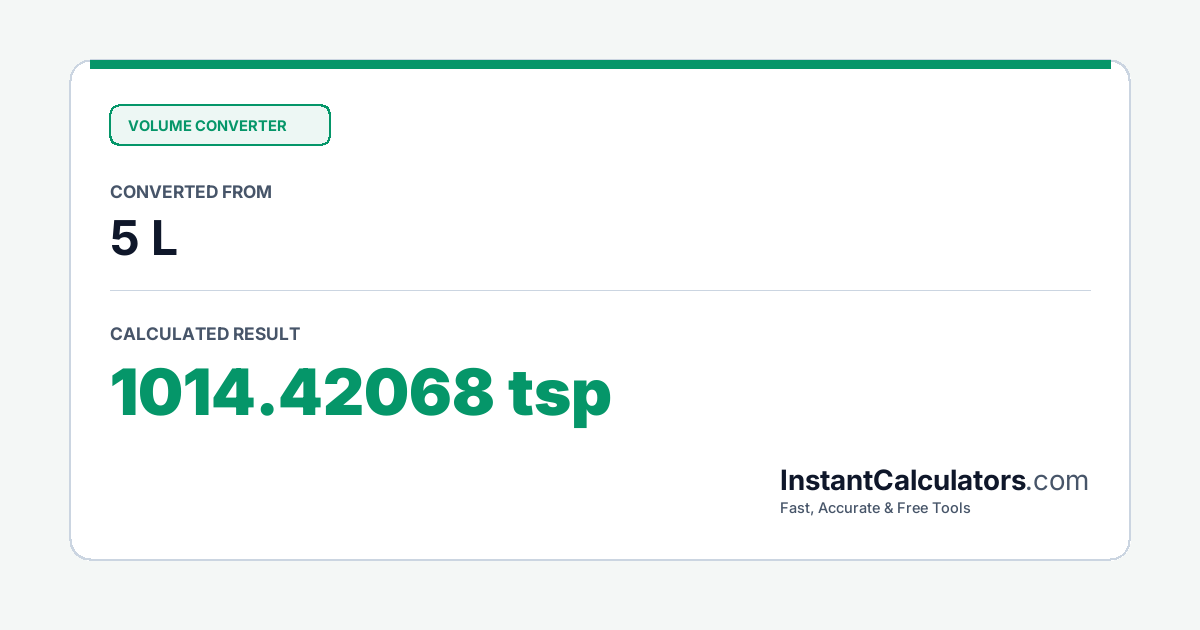 VOLUME CONVERTER

CONVERTED FROM

5 L

CALCULATED RESULT

1014.42068 tsp

InstantCalculators.com

Fast, Accurate & Free Tools