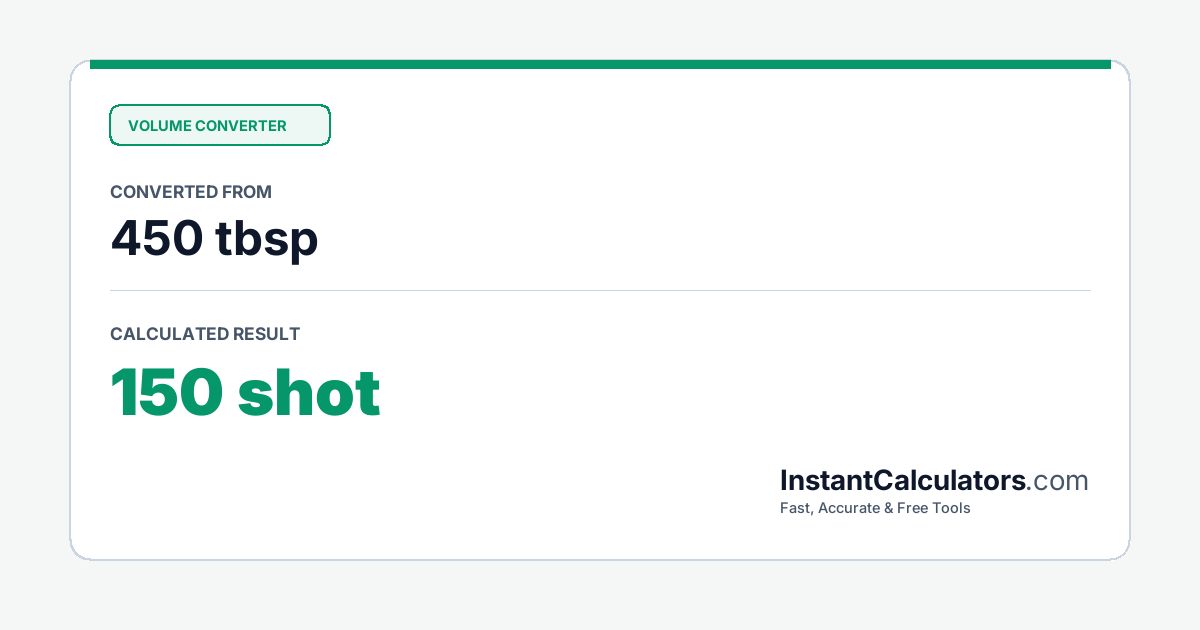 VOLUME CONVERTER

CONVERTED FROM

450 tbsp

CALCULATED RESULT

150 shot

InstantCalculators.com

Fast, Accurate & Free Tools