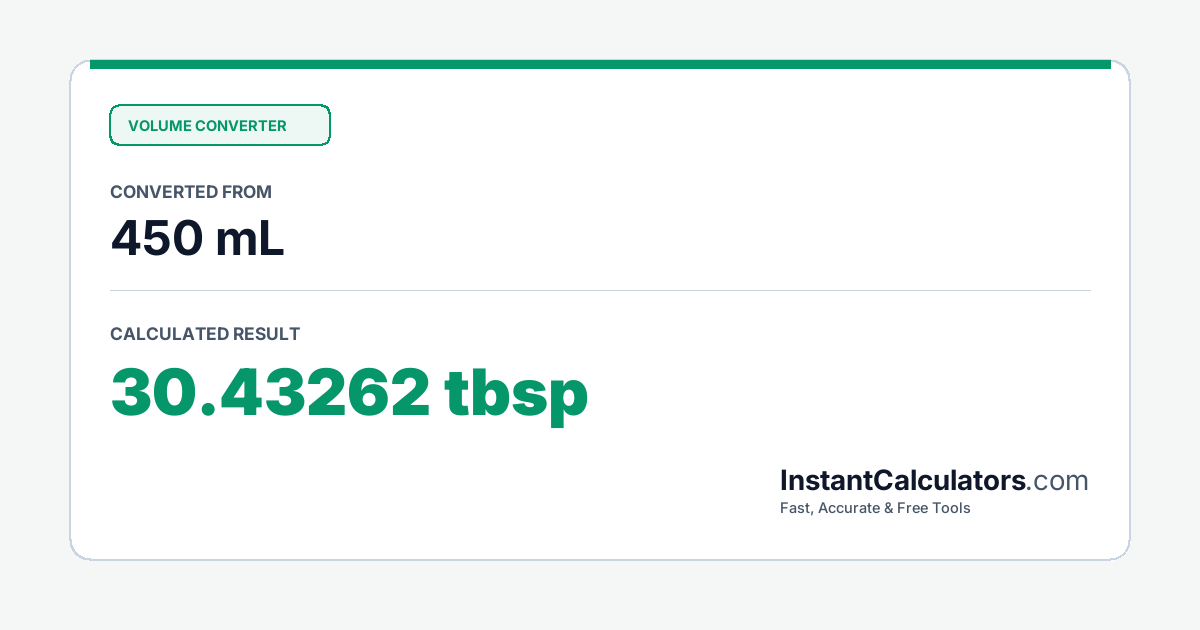 VOLUME CONVERTER

CONVERTED FROM

450 mL

CALCULATED RESULT

30.43262 tbsp

InstantCalculators.com

Fast, Accurate & Free Tools