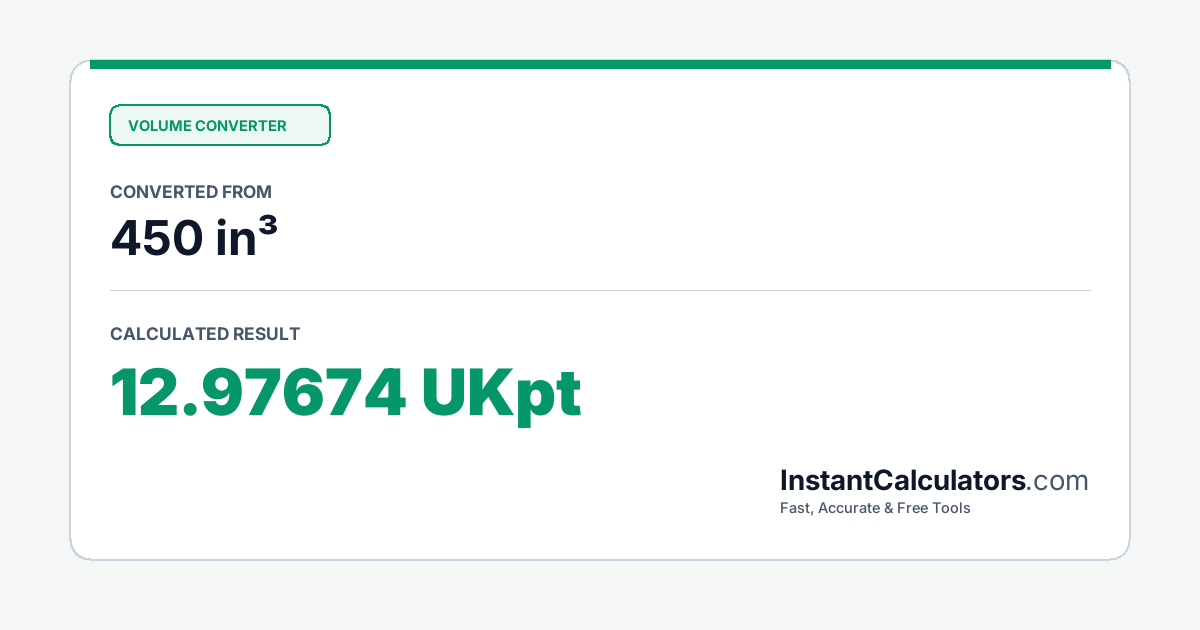 VOLUME CONVERTER

CONVERTED FROM

450 in³

CALCULATED RESULT

12.97674 UKpt

InstantCalculators.com

Fast, Accurate & Free Tools