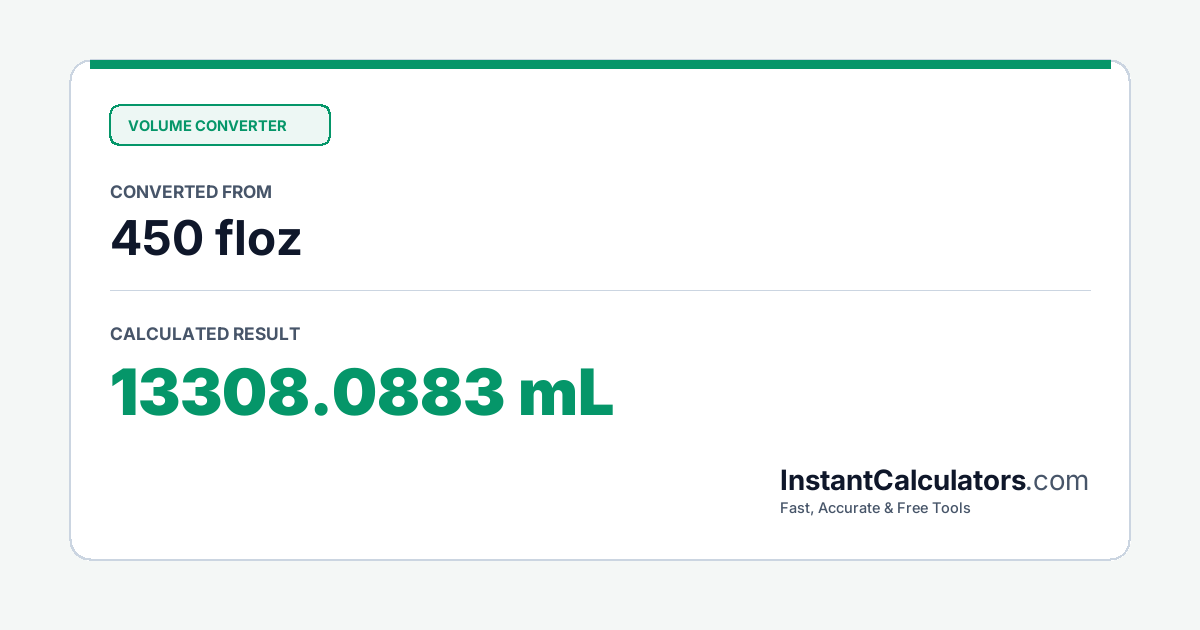 VOLUME CONVERTER

CONVERTED FROM

450 floz

CALCULATED RESULT

13308.0883 mL

InstantCalculators.com

Fast, Accurate & Free Tools