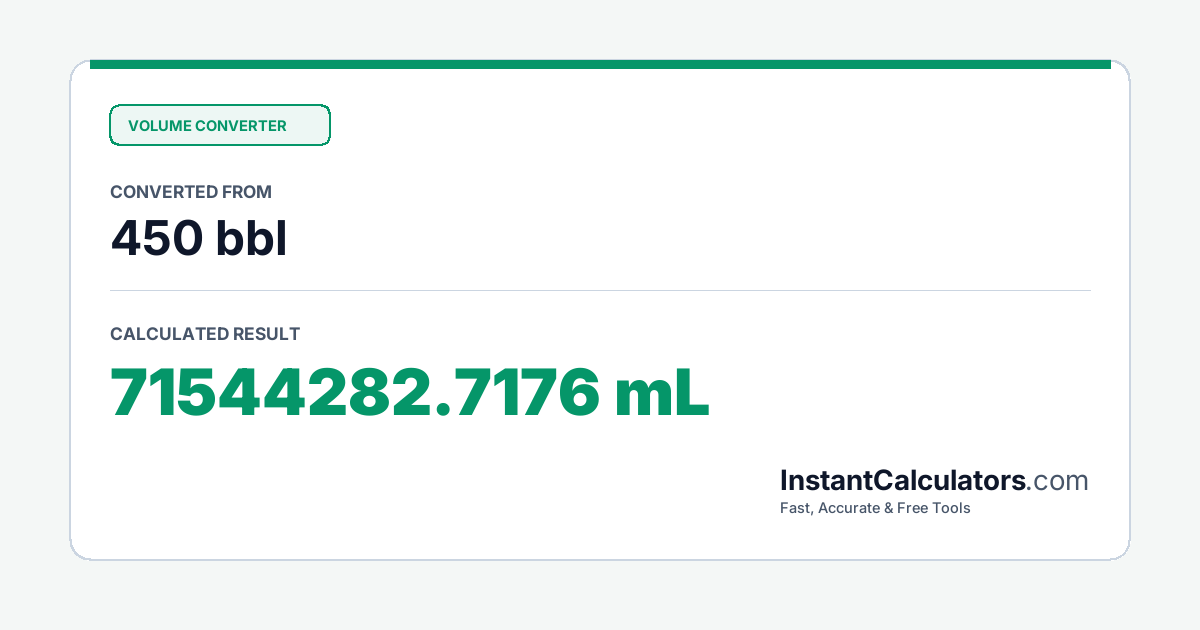 VOLUME CONVERTER

CONVERTED FROM

450 bbl

CALCULATED RESULT

71544282.7176 mL

InstantCalculators.com

Fast, Accurate & Free Tools