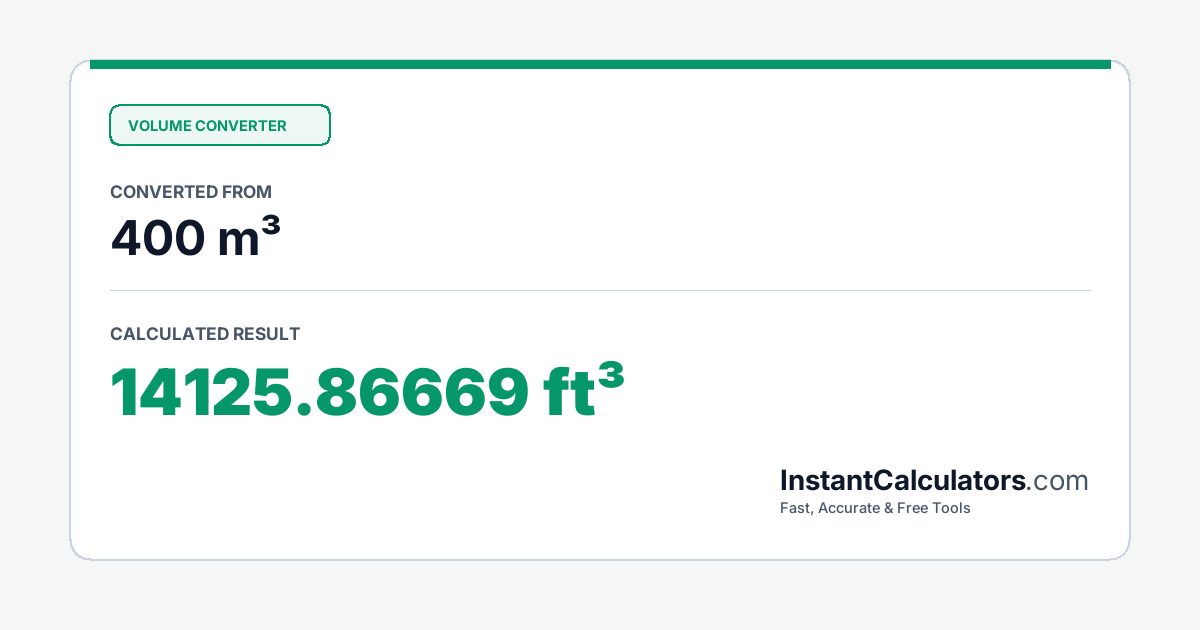 VOLUME CONVERTER

CONVERTED FROM

400 m³

CALCULATED RESULT

14125.86669 ft³

InstantCalculators.com

Fast, Accurate & Free Tools