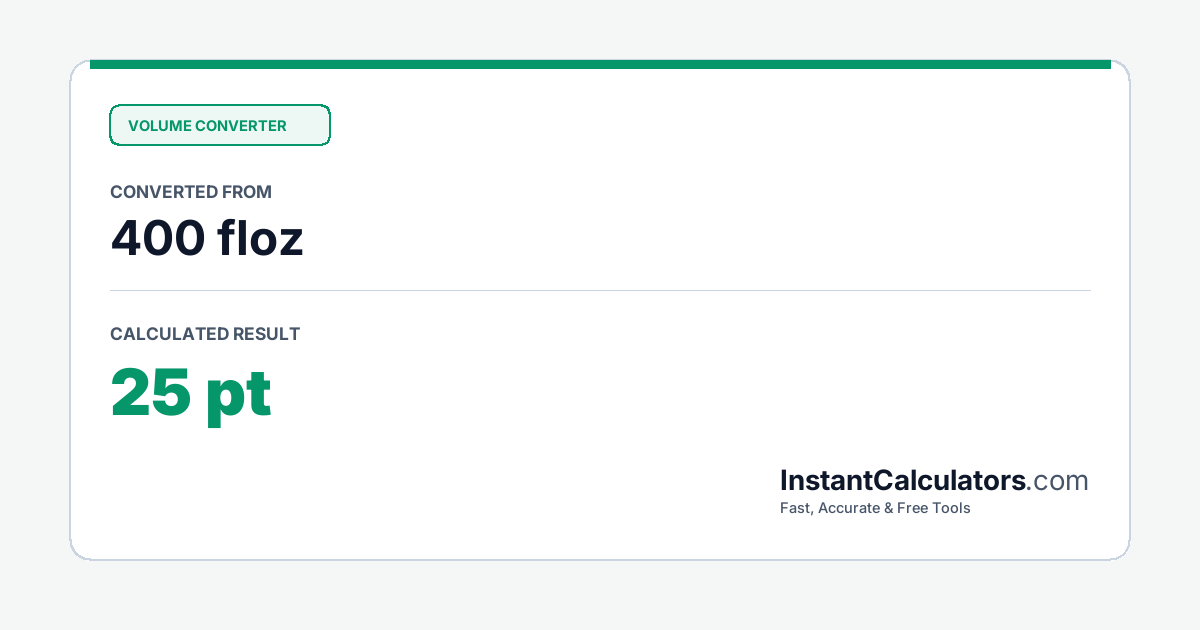 VOLUME CONVERTER

CONVERTED FROM

400 floz

CALCULATED RESULT

25 pt

InstantCalculators.com

Fast, Accurate & Free Tools