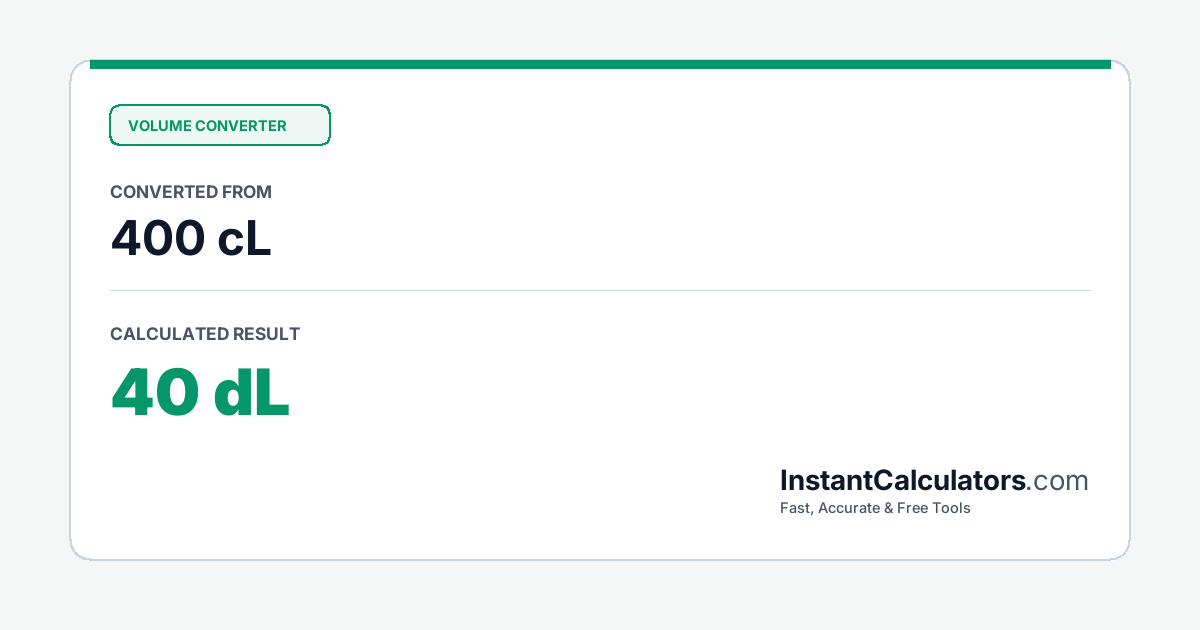 VOLUME CONVERTER

CONVERTED FROM

400 cL

CALCULATED RESULT

40 dL

InstantCalculators.com

Fast, Accurate & Free Tools