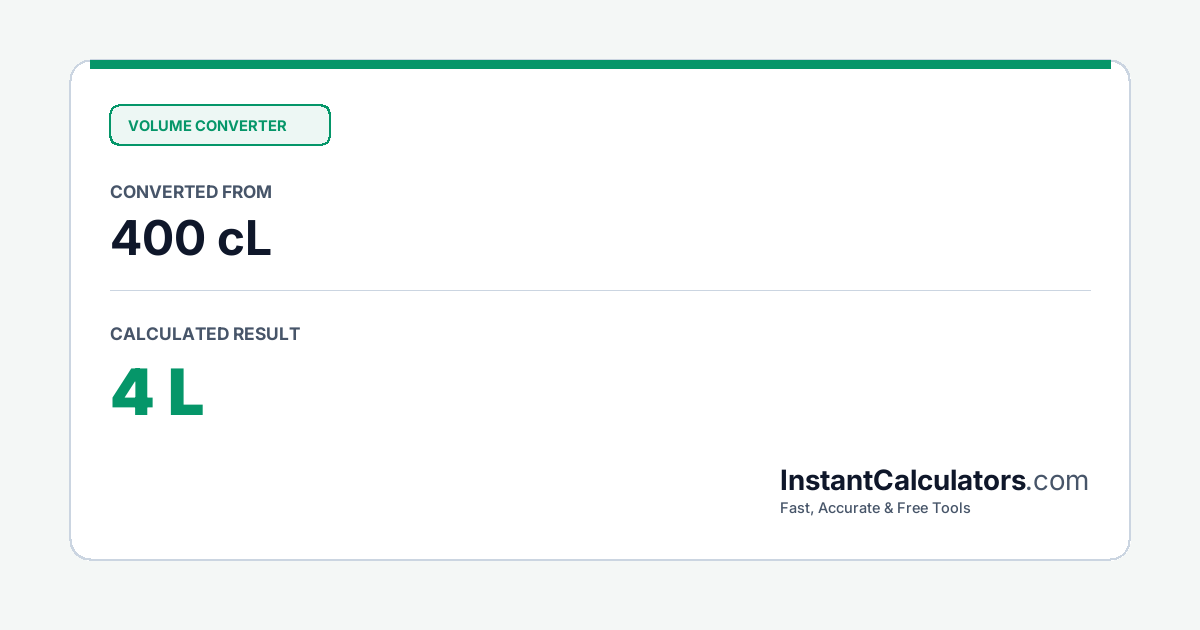 VOLUME CONVERTER

CONVERTED FROM

400 cL

CALCULATED RESULT

4 L

InstantCalculators.com

Fast, Accurate & Free Tools