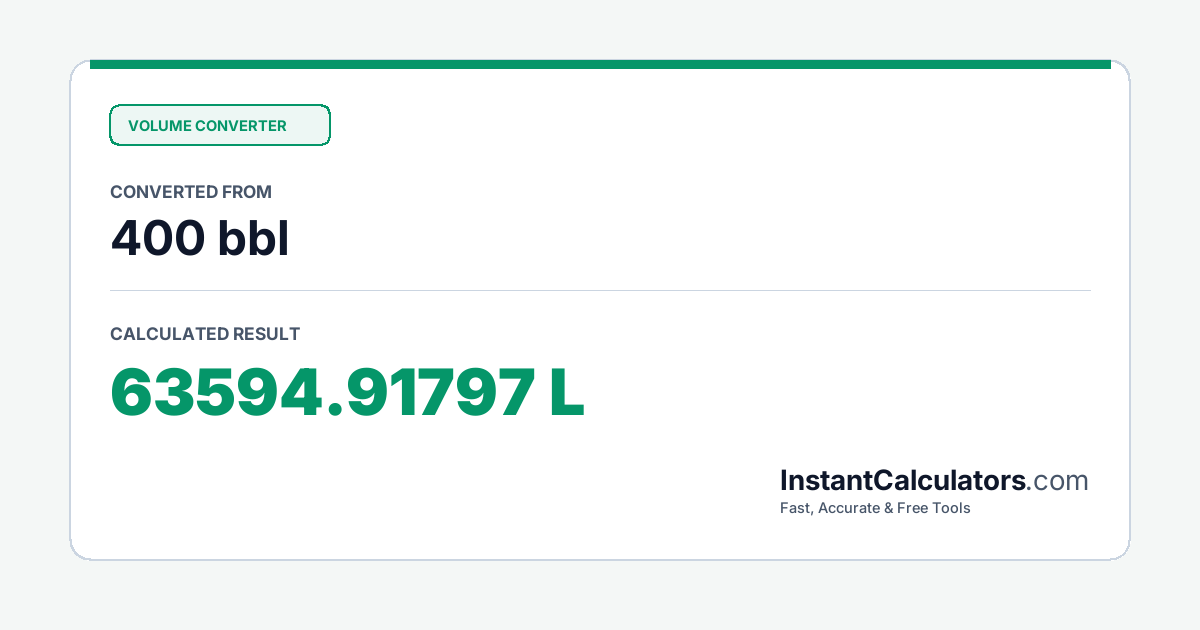 VOLUME CONVERTER

CONVERTED FROM

400 bbl

CALCULATED RESULT

63594.91797 L

InstantCalculators.com

Fast, Accurate & Free Tools