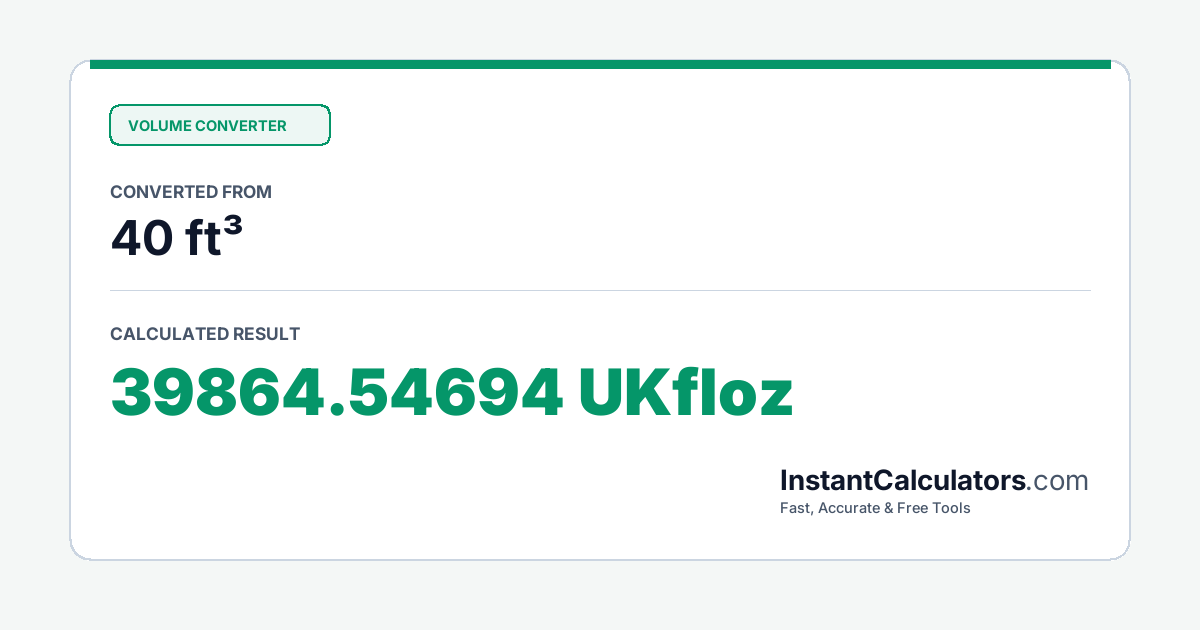 VOLUME CONVERTER

CONVERTED FROM

40 ft³

CALCULATED RESULT

39864.54694 UKfloz

InstantCalculators.com
Fast, Accurate & Free Tools