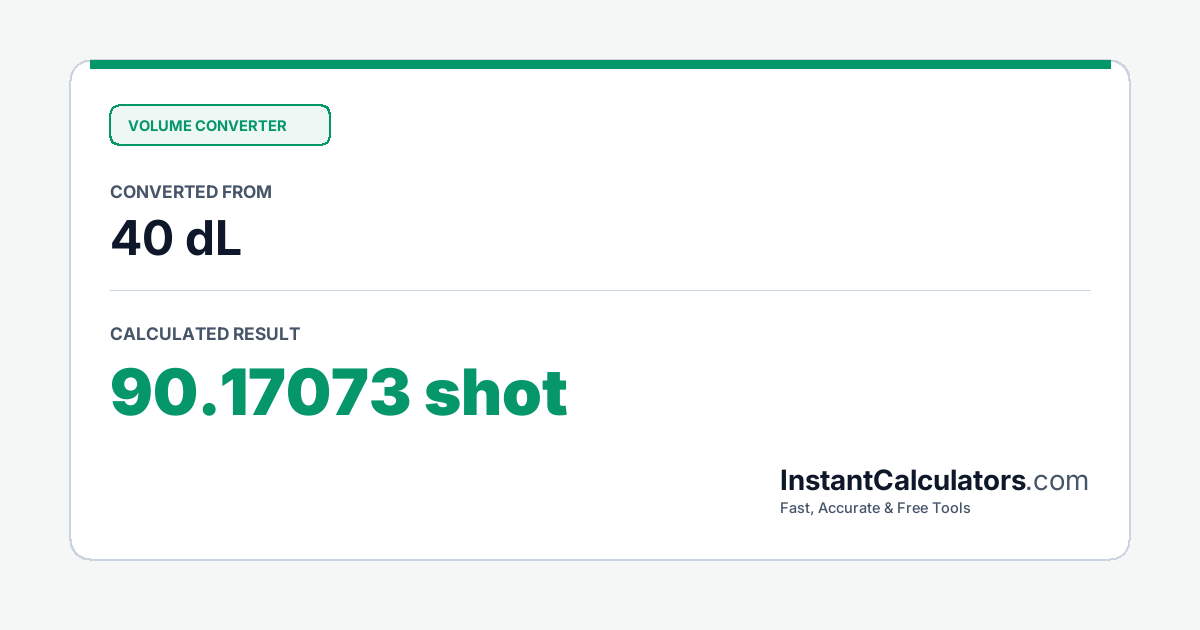 VOLUME CONVERTER

CONVERTED FROM

40 dL

CALCULATED RESULT

90.17073 shot

InstantCalculators.com
Fast, Accurate & Free Tools