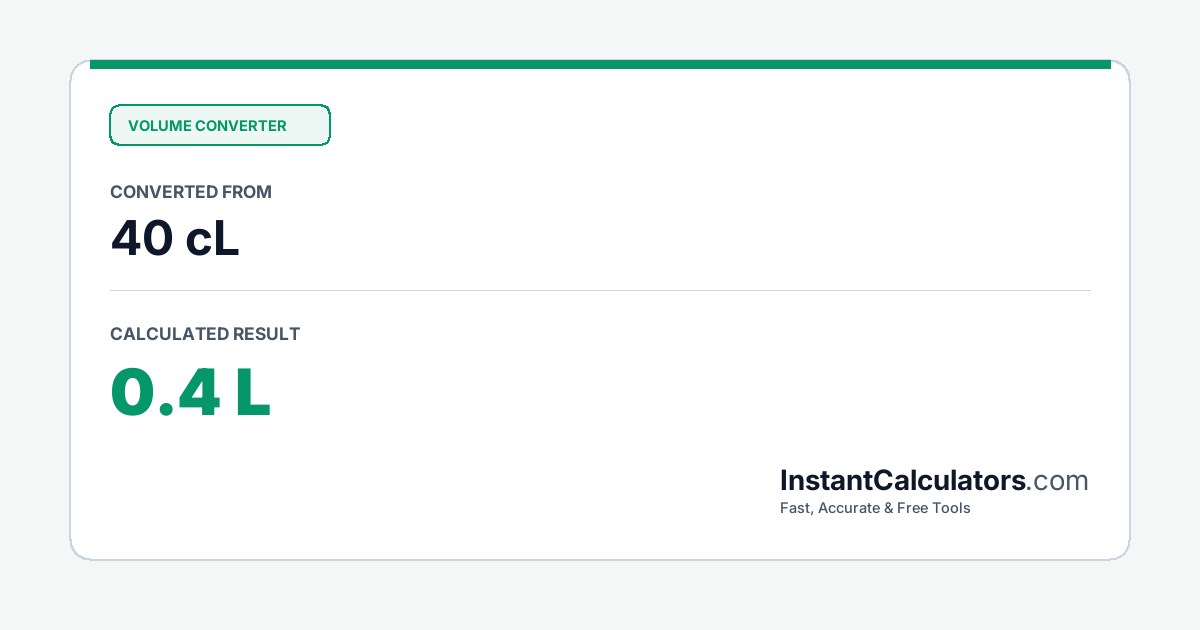 VOLUME CONVERTER

CONVERTED FROM

40 cL

CALCULATED RESULT

0.4 L

InstantCalculators.com

Fast, Accurate & Free Tools