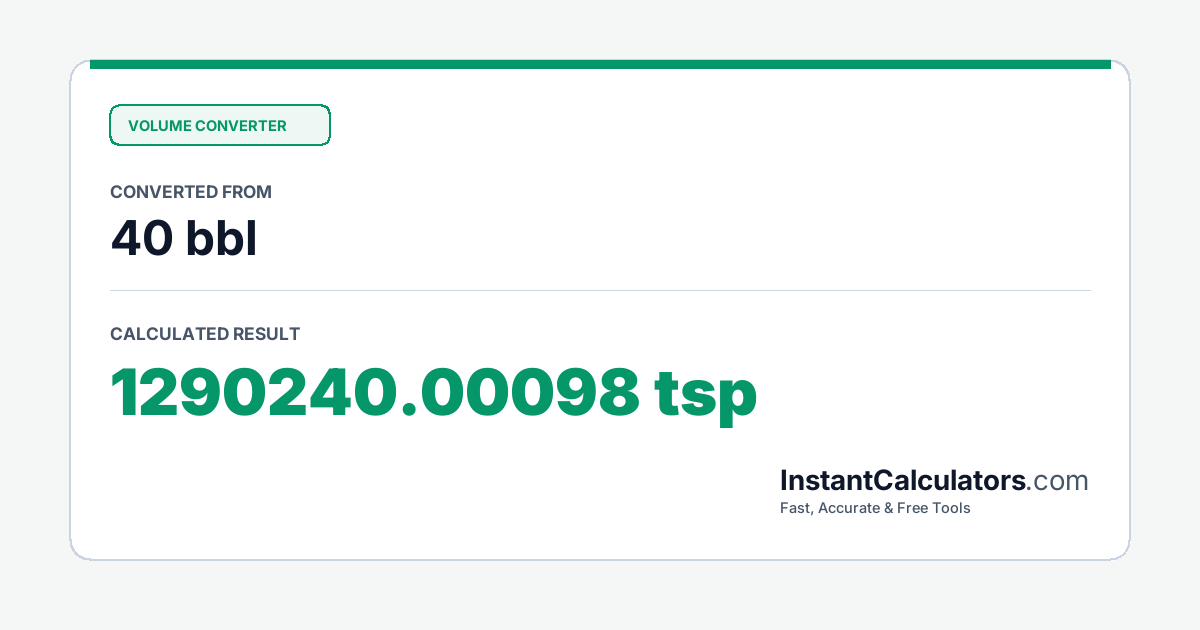 VOLUME CONVERTER

CONVERTED FROM

40 bbl

CALCULATED RESULT

1290240.00098 tsp

InstantCalculators.com

Fast, Accurate & Free Tools