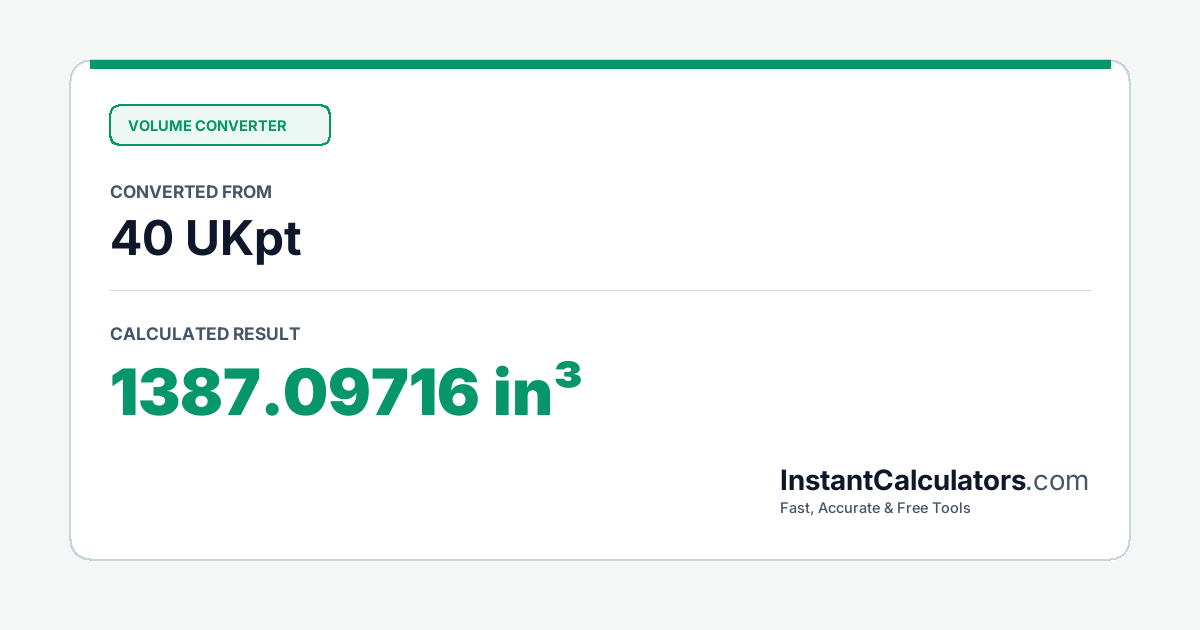 VOLUME CONVERTER

CONVERTED FROM

40 UKpt

CALCULATED RESULT

1387.09716 in³

InstantCalculators.com

Fast, Accurate & Free Tools