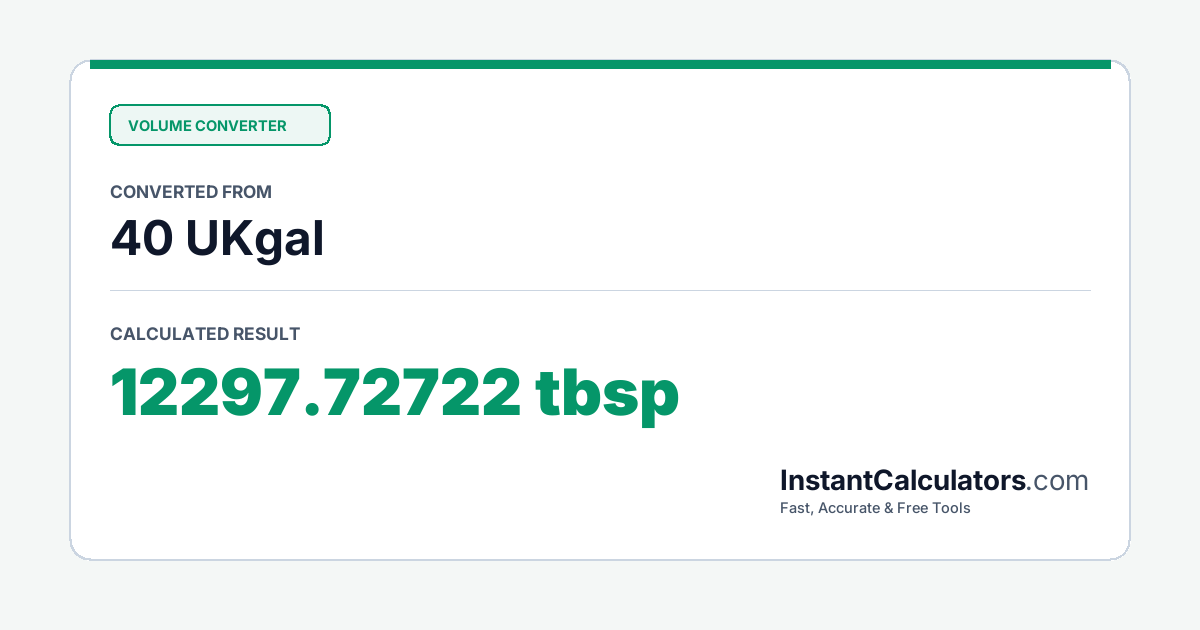 VOLUME CONVERTER

CONVERTED FROM

40 UKgal

CALCULATED RESULT

12297.72722 tbsp

InstantCalculators.com
Fast, Accurate & Free Tools