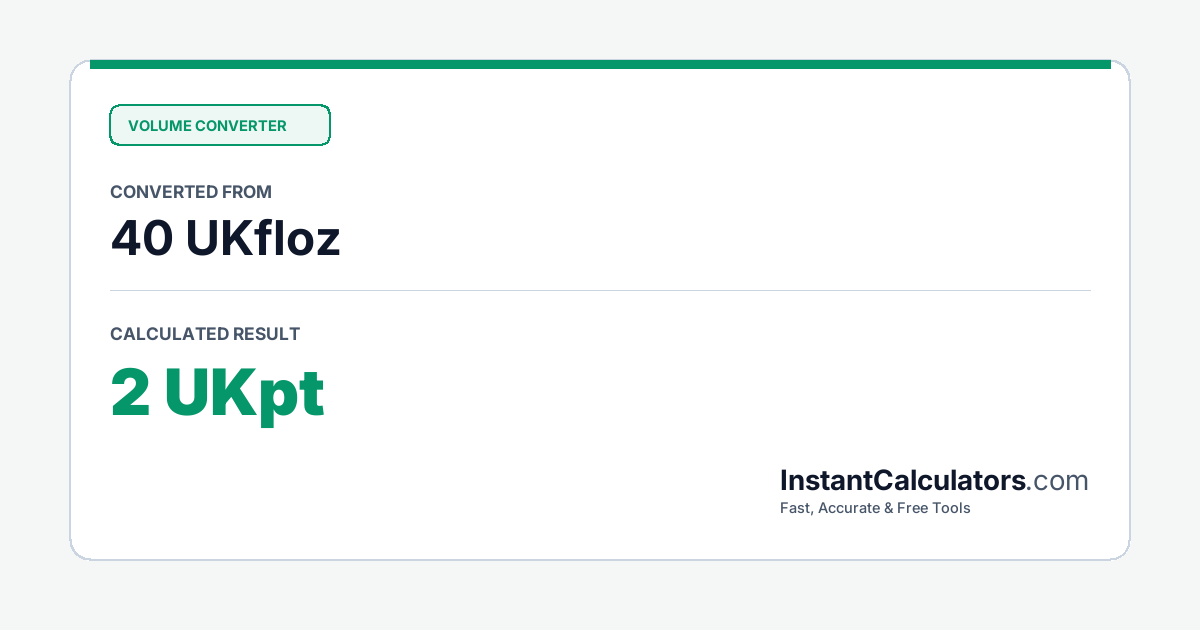 VOLUME CONVERTER

CONVERTED FROM

40 UKfloz

CALCULATED RESULT

2 UKpt

InstantCalculators.com

Fast, Accurate & Free Tools