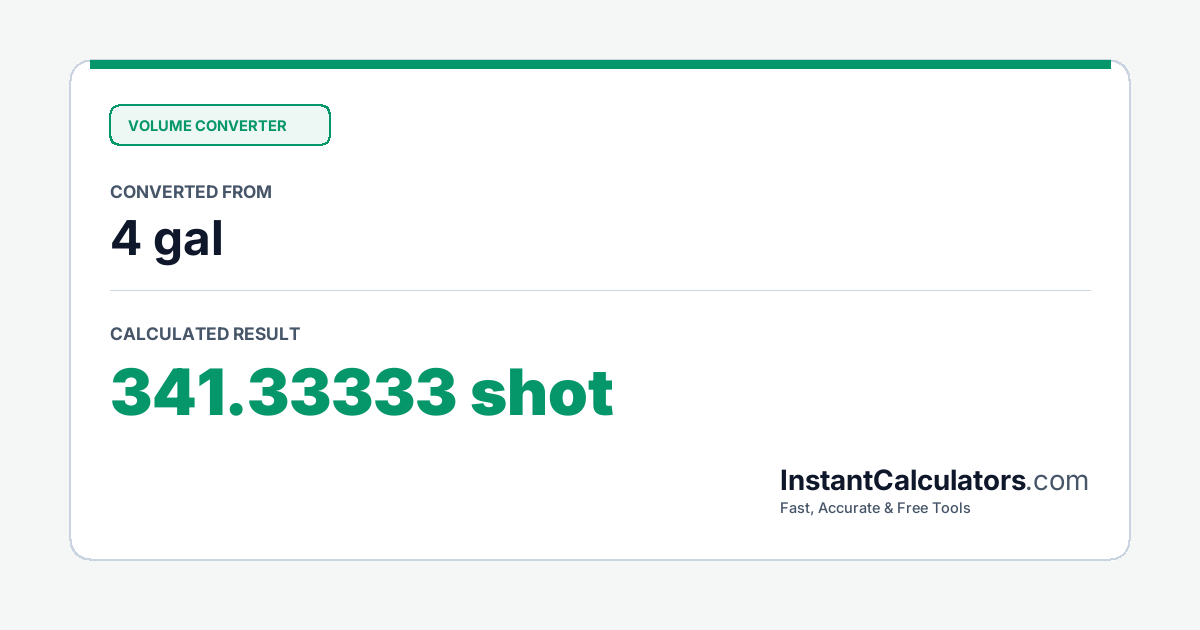 VOLUME CONVERTER

CONVERTED FROM

4 gal

CALCULATED RESULT

341.33333 shot

InstantCalculators.com

Fast, Accurate & Free Tools